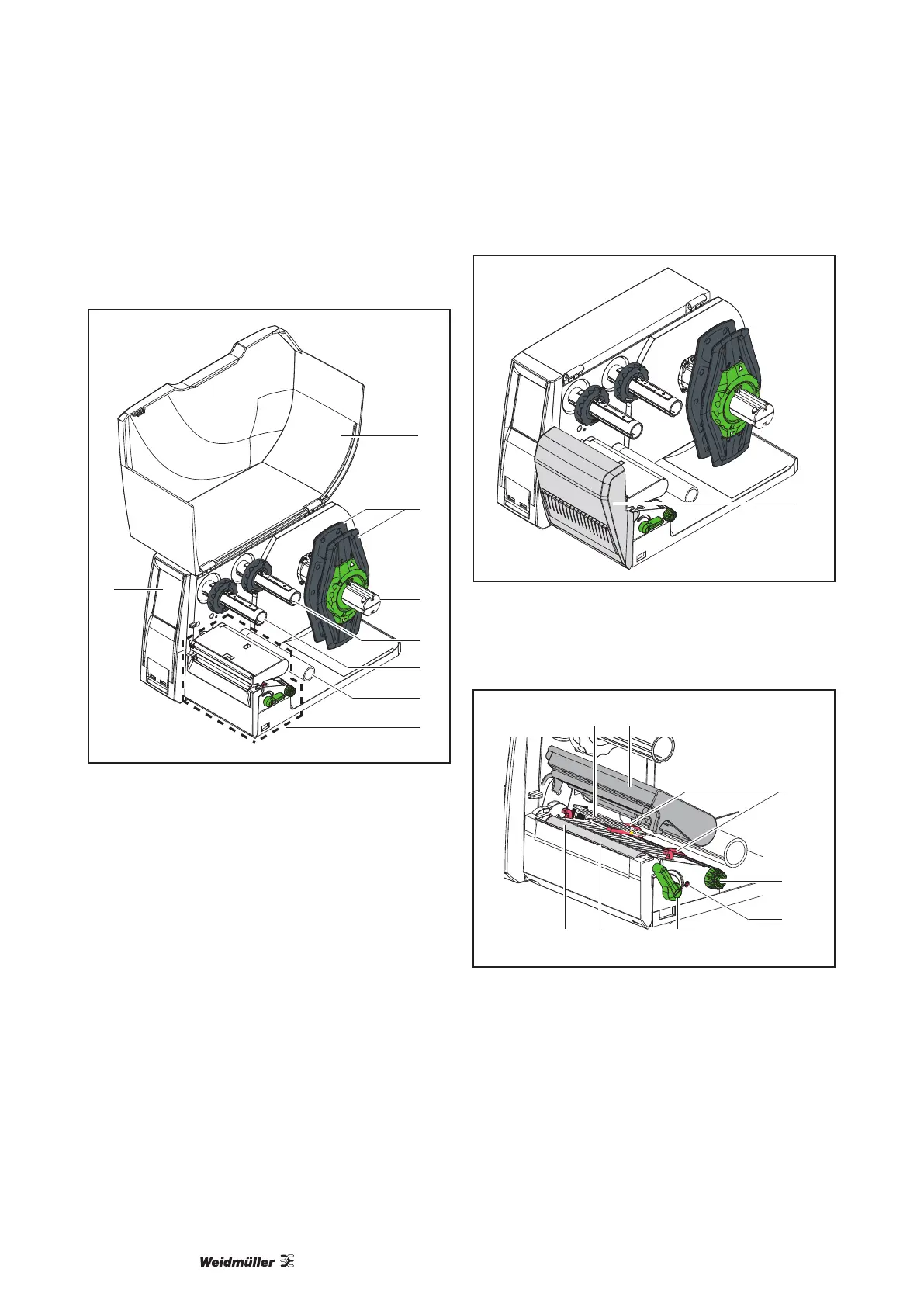 Weidmüller