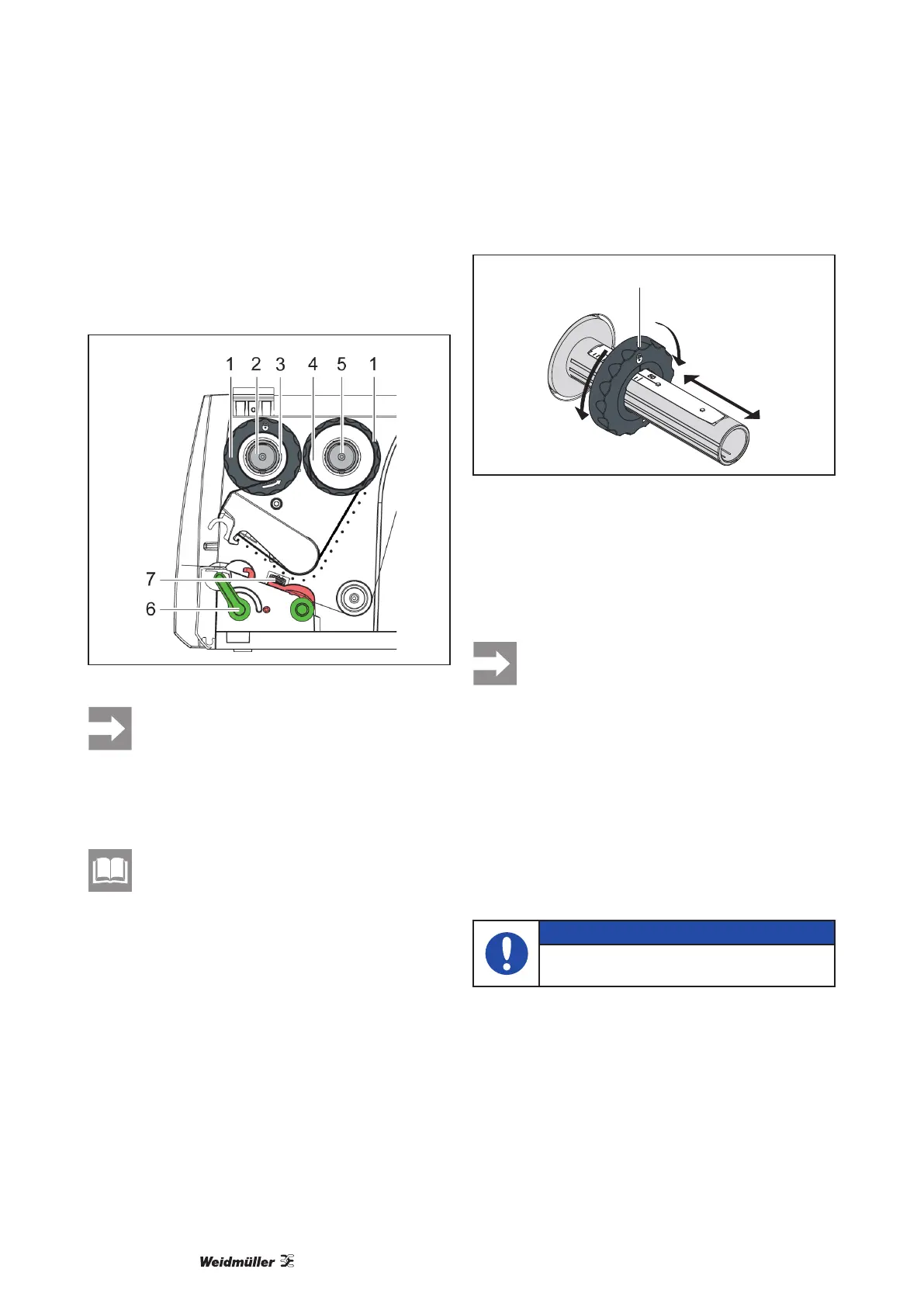 1 2 3 4 5 1

7

6

Weidmüller