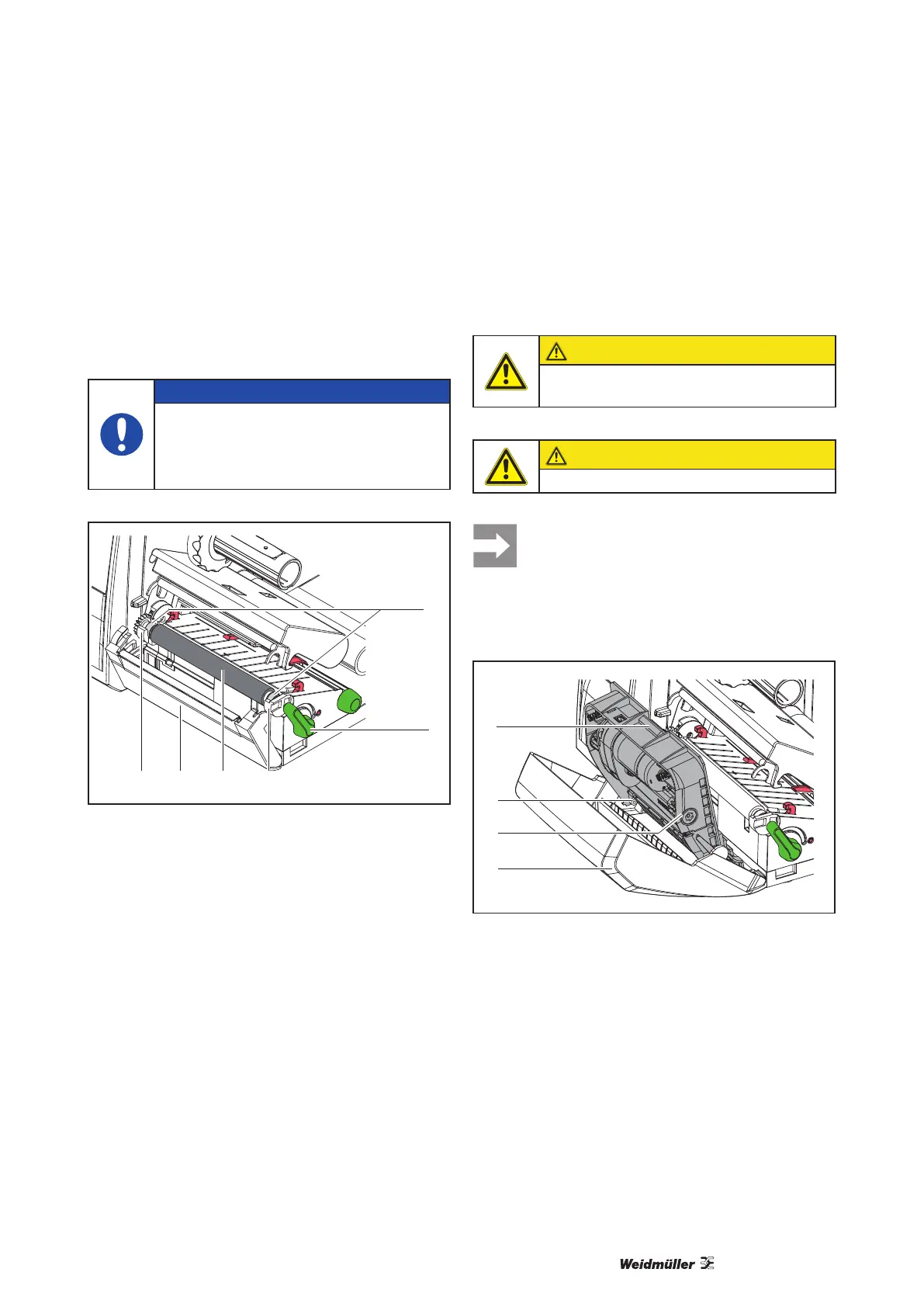 Weidmüller