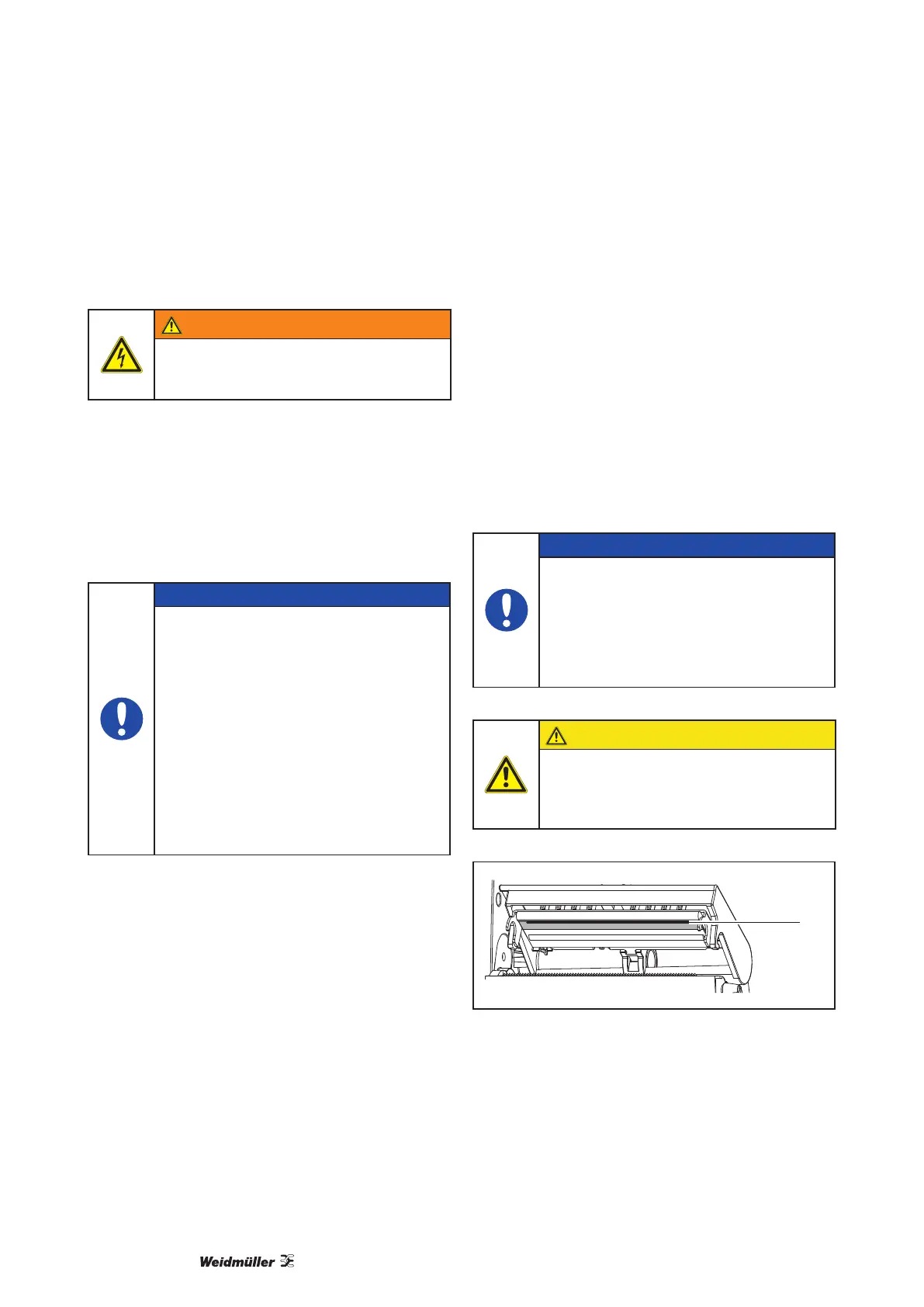 Weidmüller