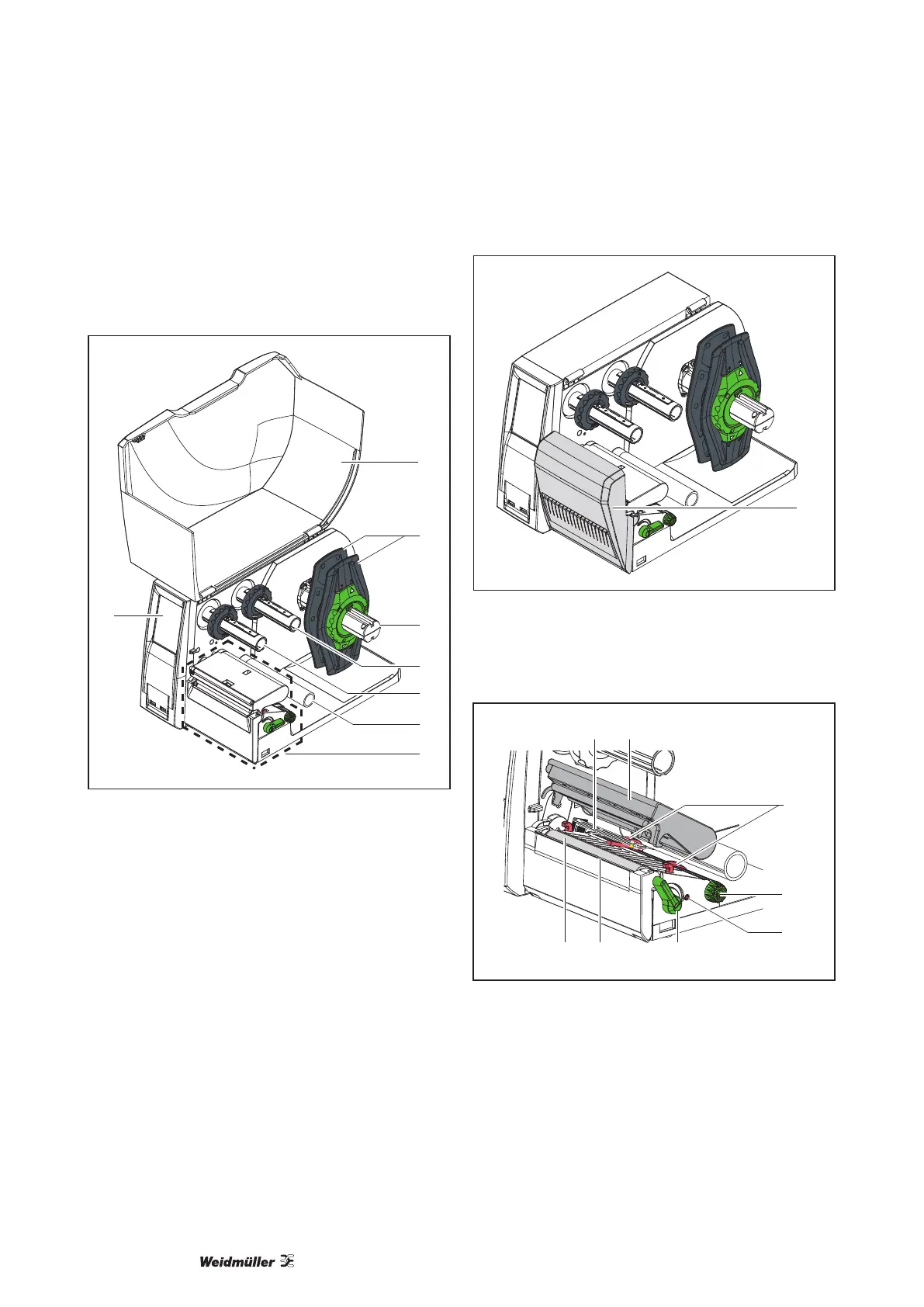 Weidmüller