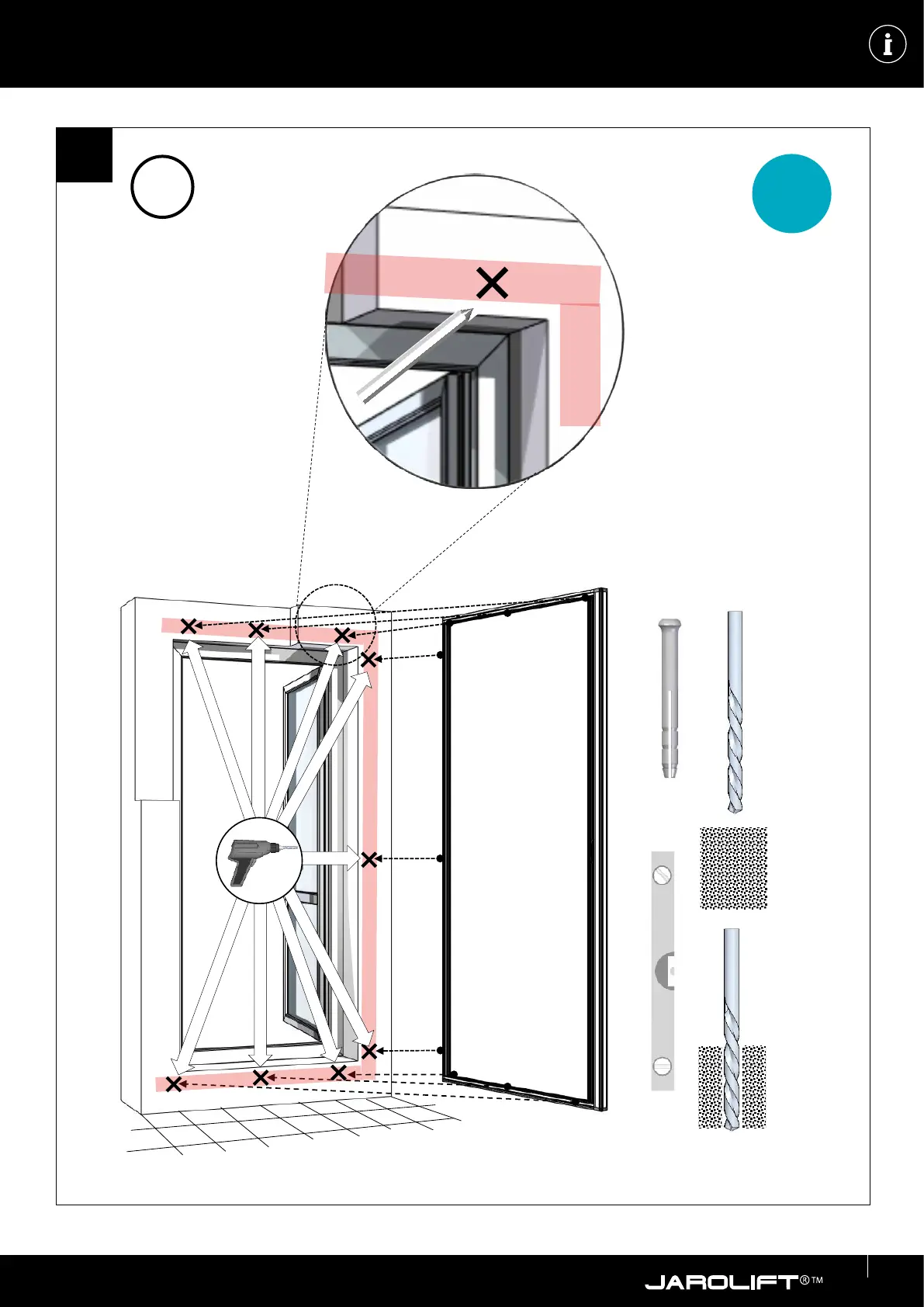 i

JAROLIFT®™