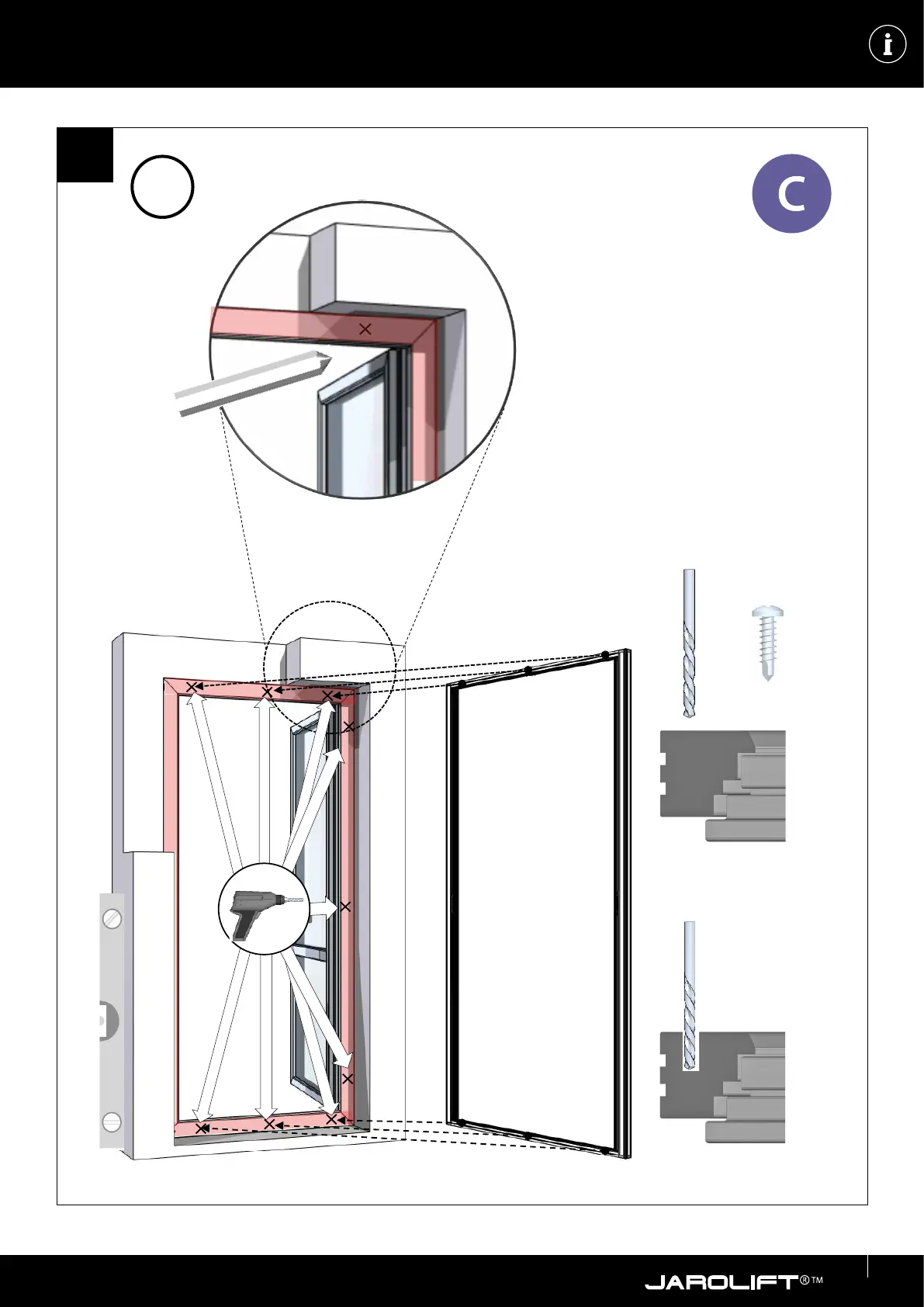 i

C

JAROLIFT®™