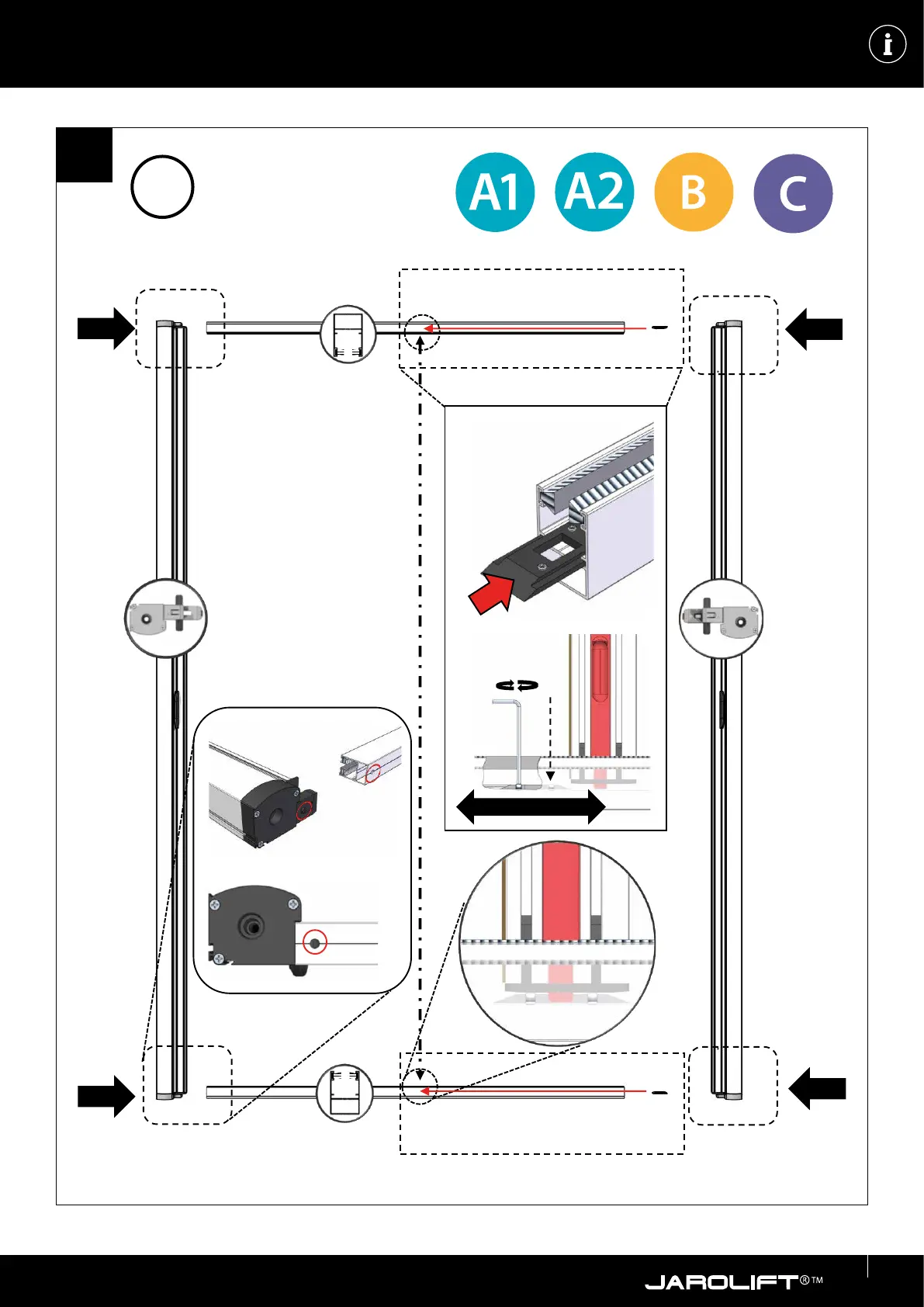 i

A1 A2 B C

JAROLIFT®™