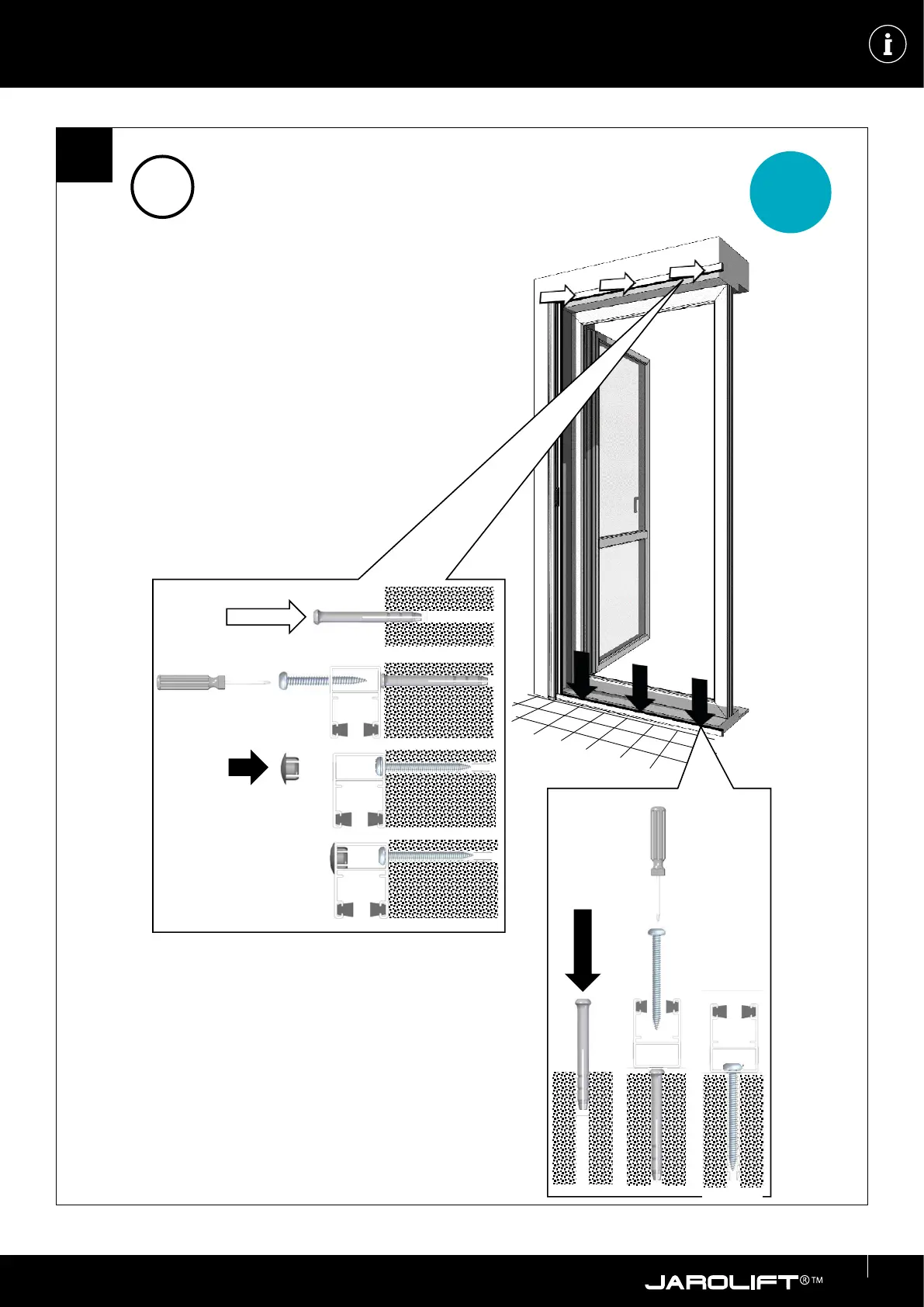 i

JAROLIFT®™