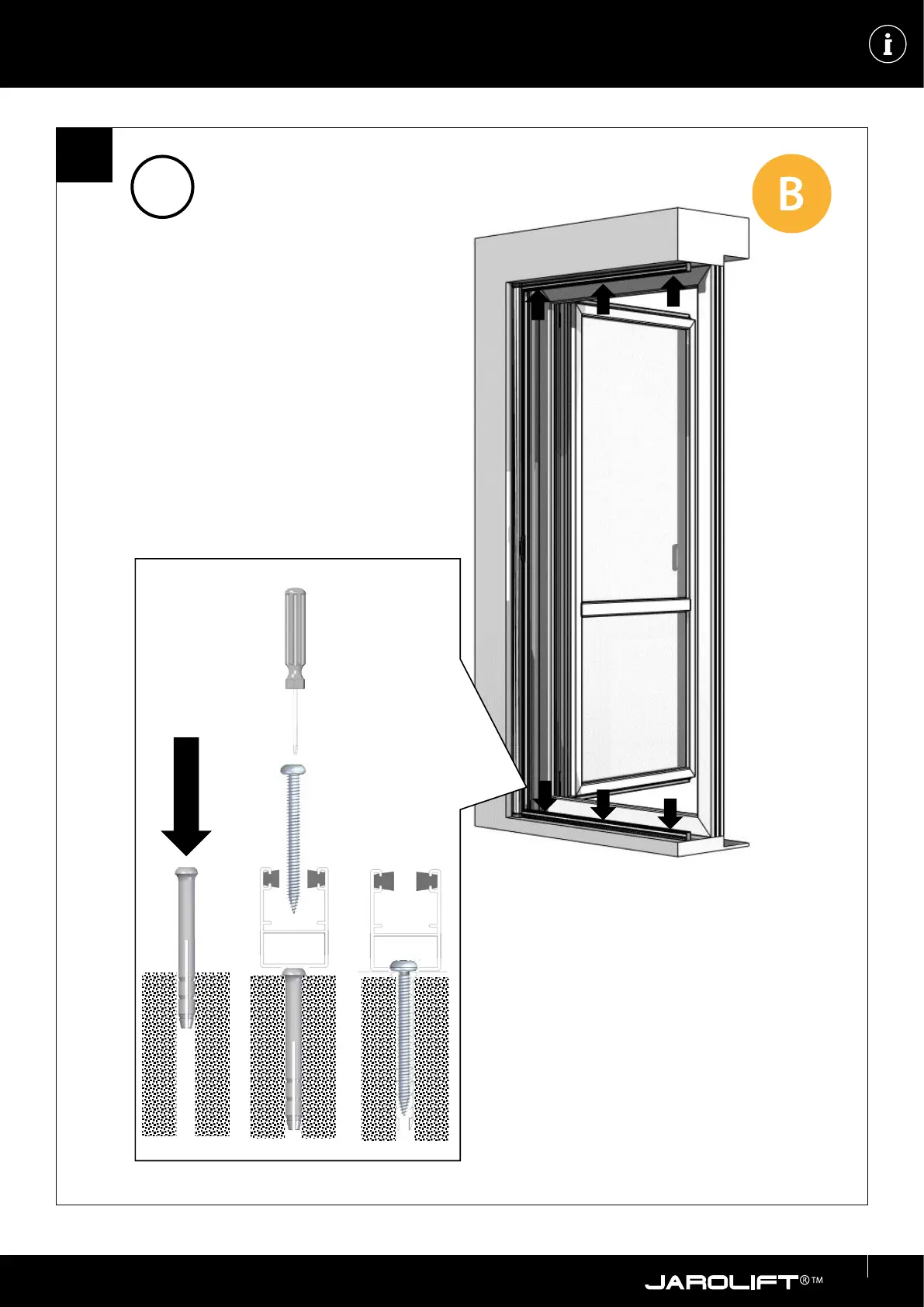 i

B

JAROLIFT®™