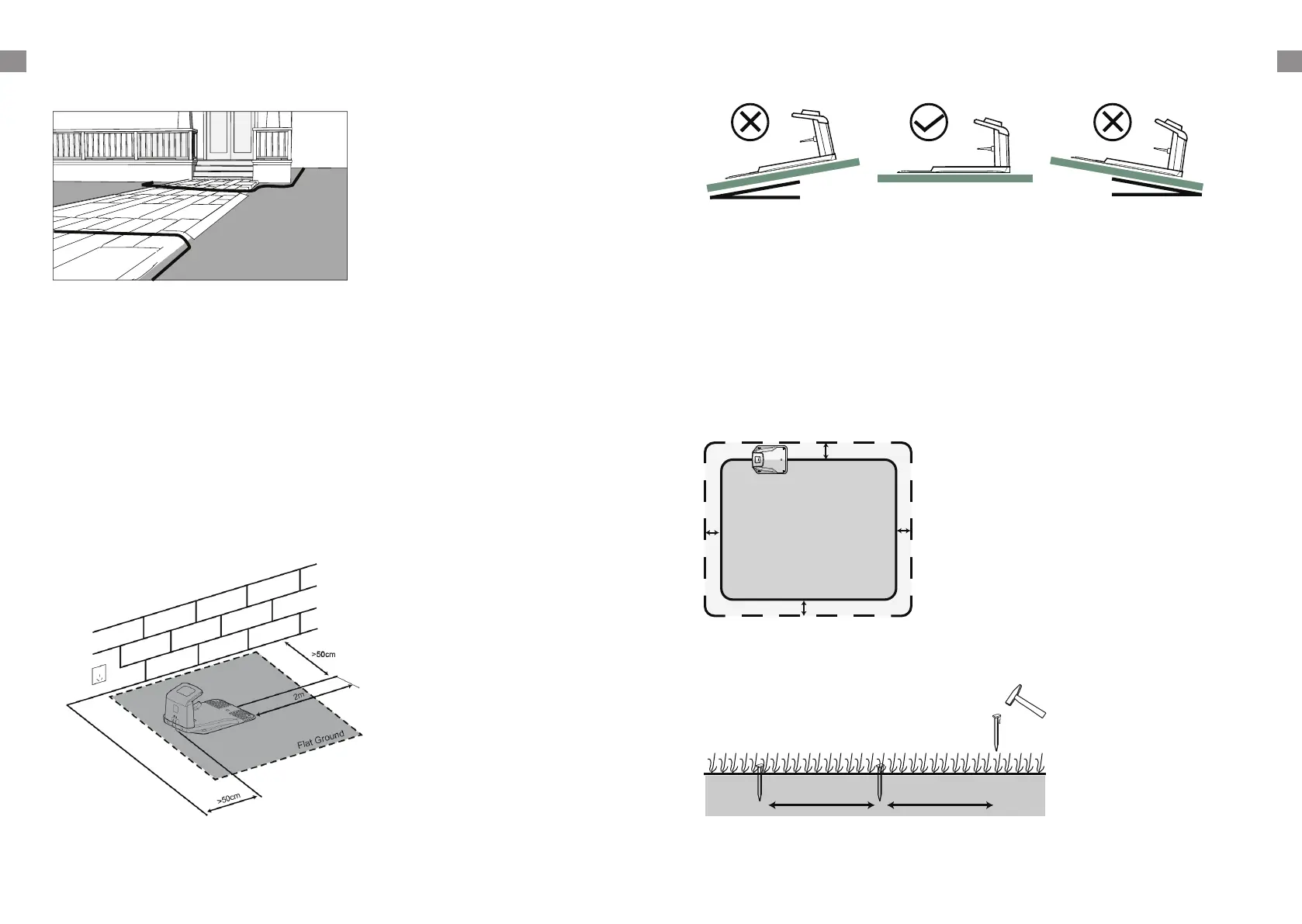 >50cm

2m

Flat Ground

>50cm