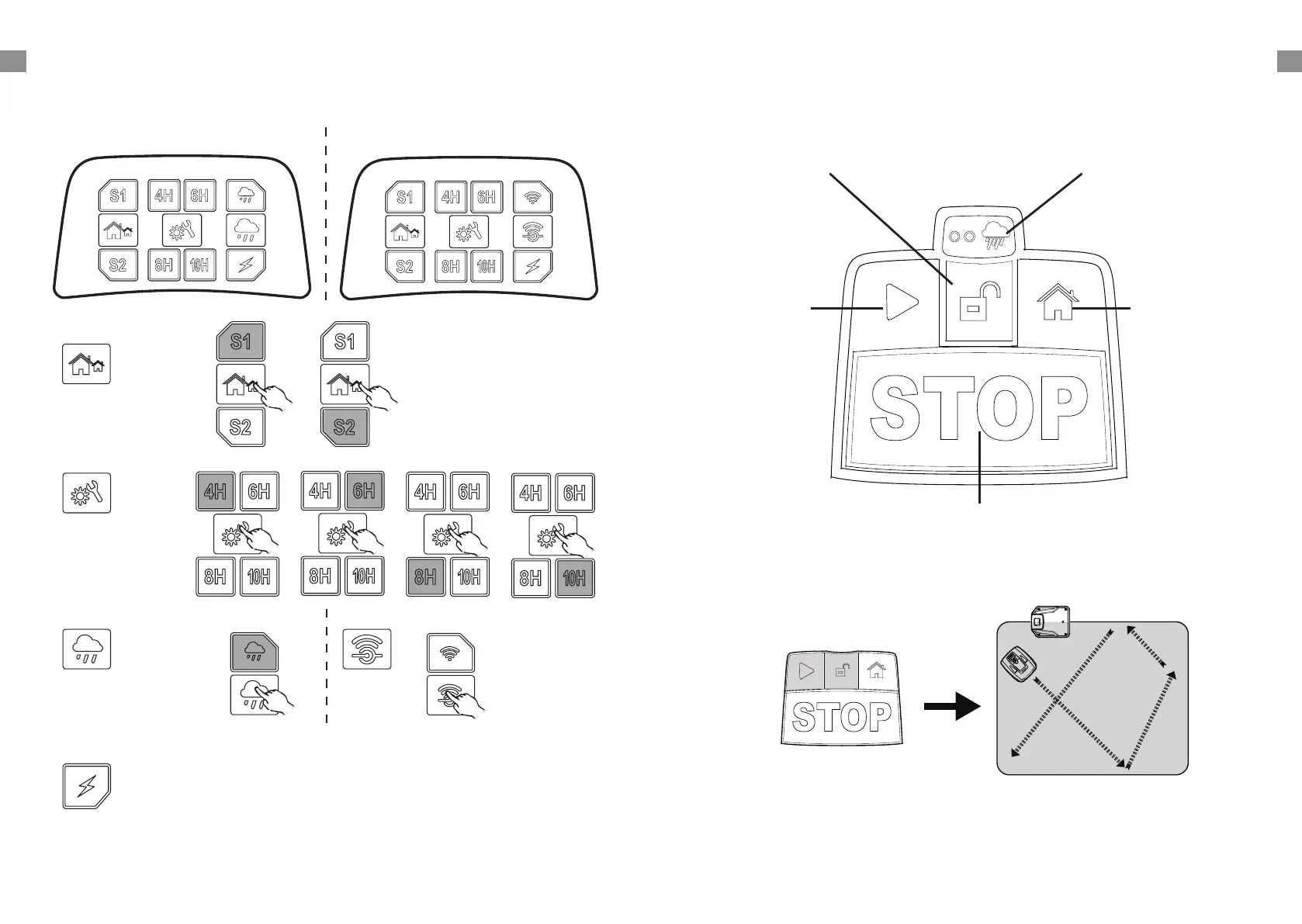 S1 4H 6H
S2 8H 10H

S1 4H 6H
S2 8H 10H

S1
S2

S1
S2

4H 6H
8H 10H

4H 6H
8H 10H

4H 6H
8H 10H

4H 6H
8H 10H

STOP

STOP