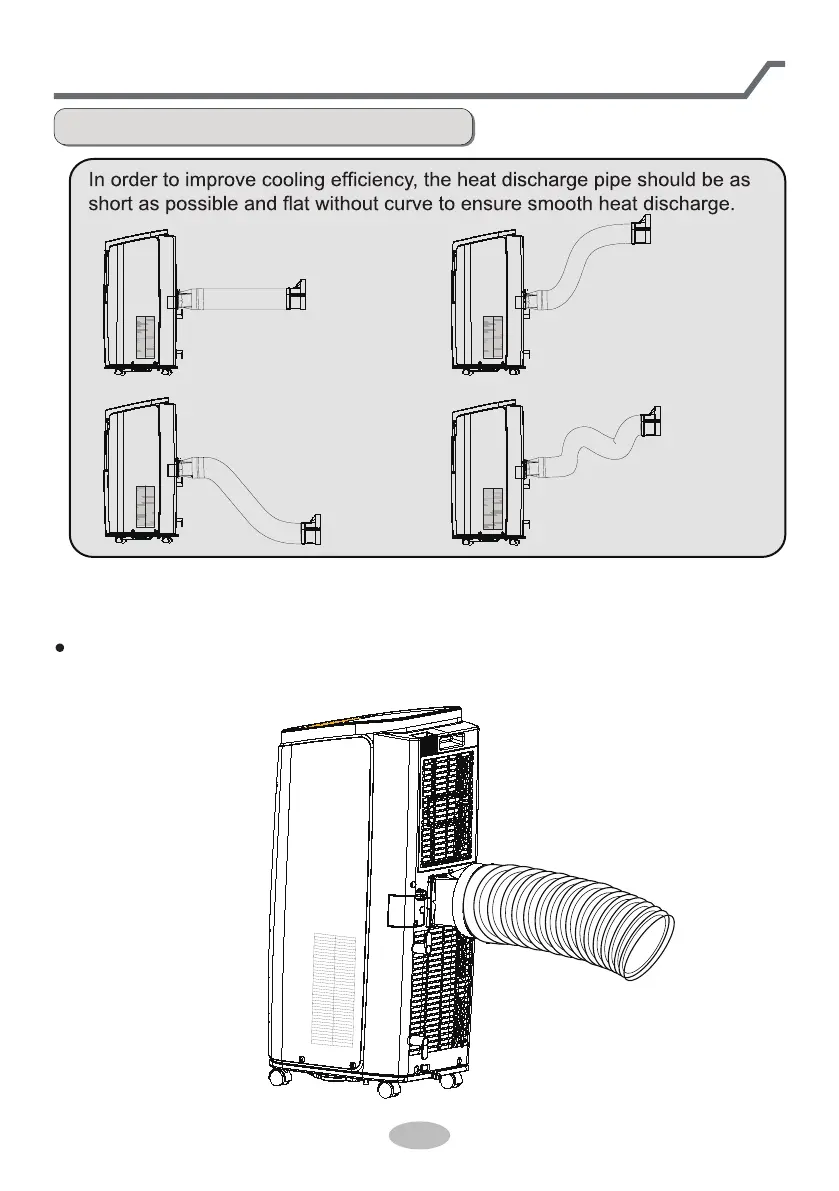 In order to improve cooling efficiency, the heat discharge pipe should be as short as possible and flat without curve to ensure smooth heat discharge.