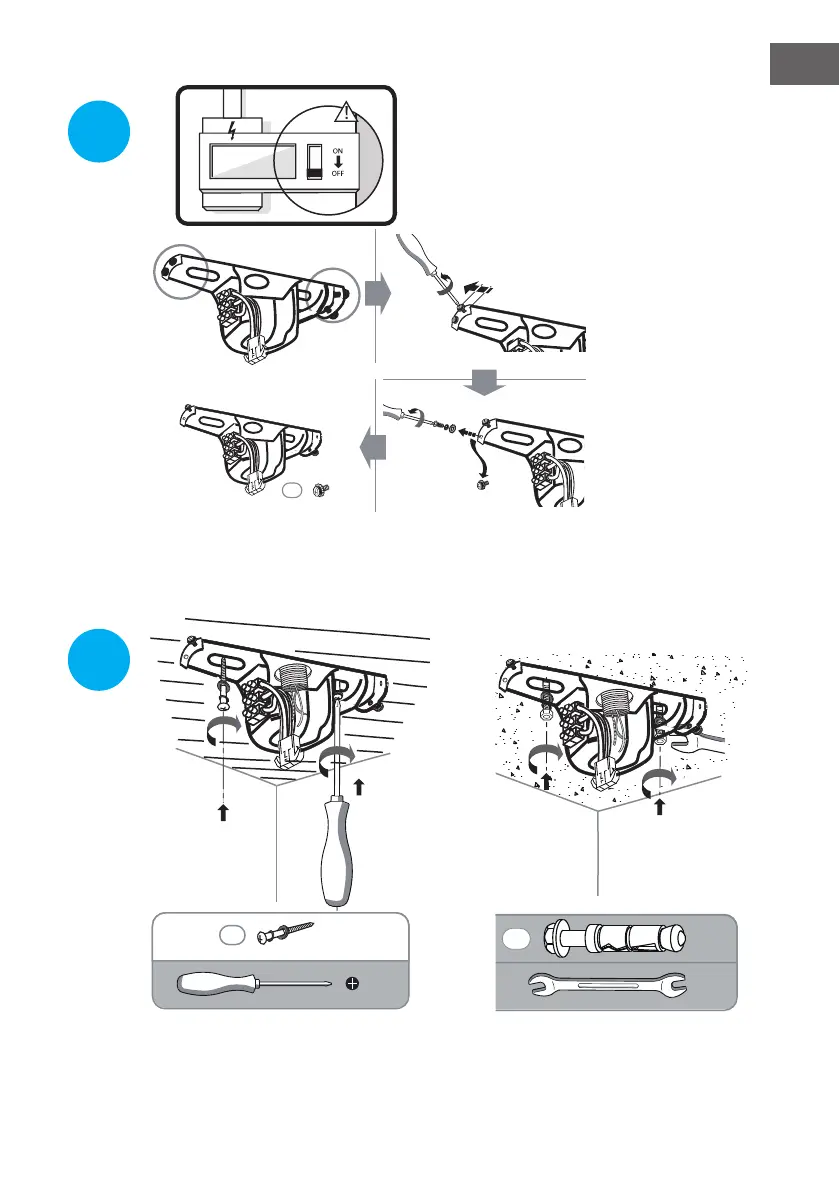 ON
OFF