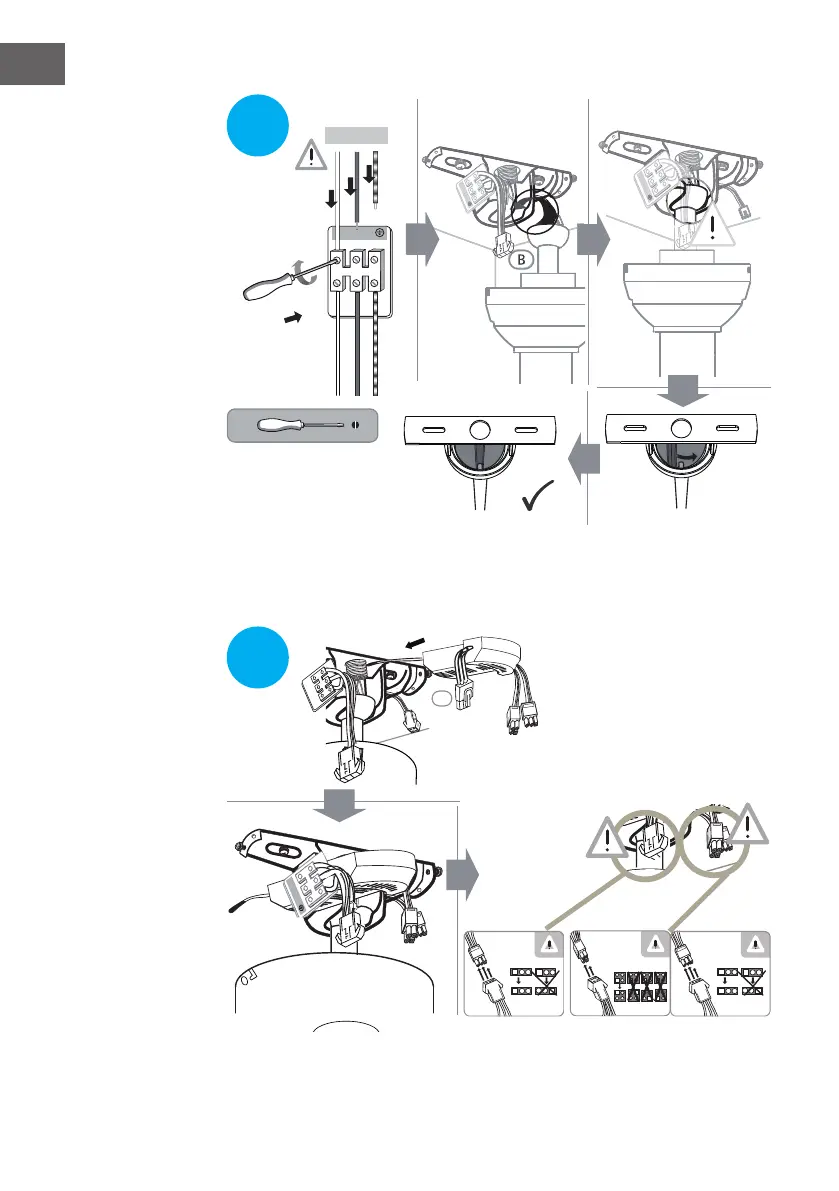 B