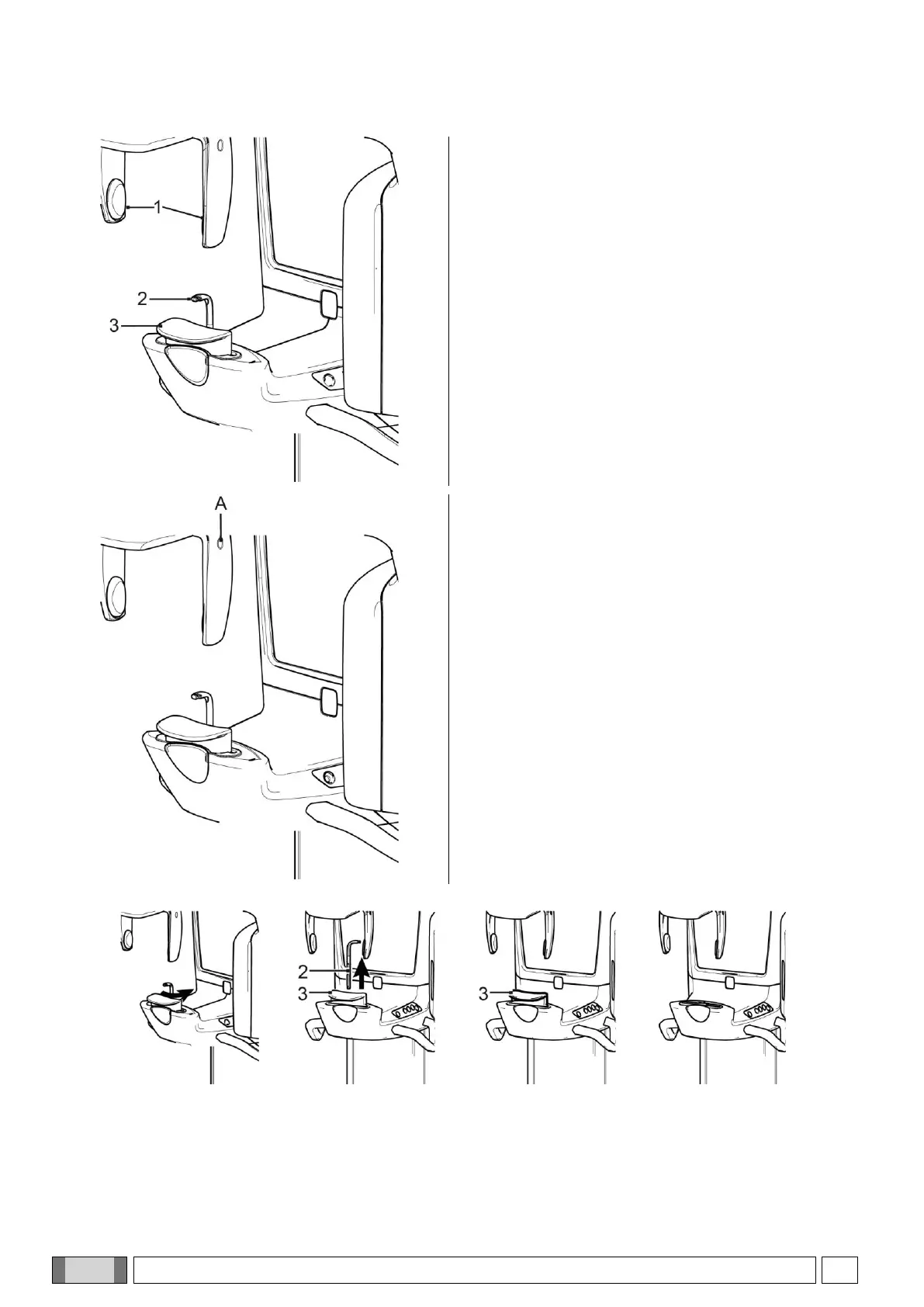 1
2
3

A

2
3
3