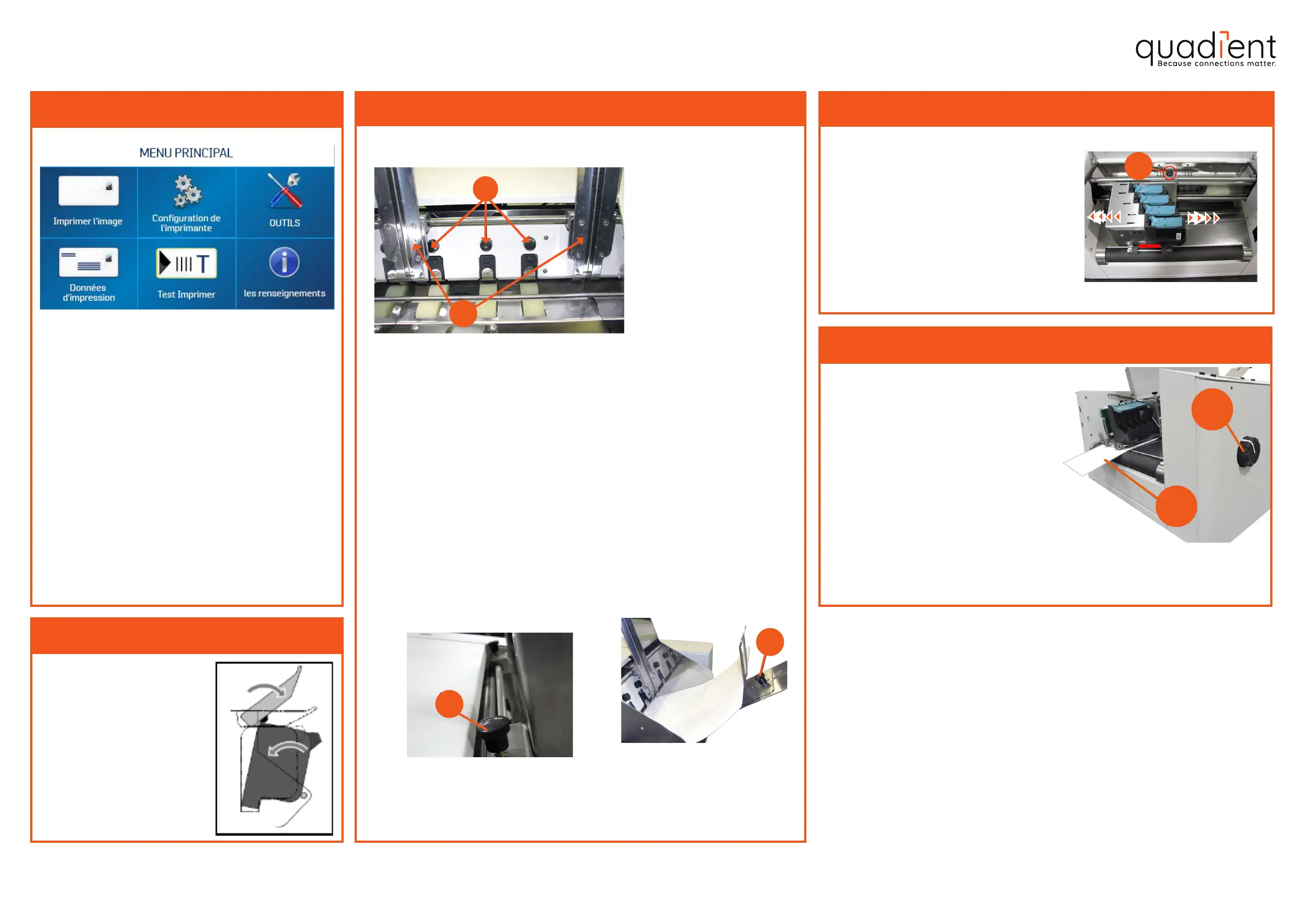 quadient
Because connections matter.

MENU PRINCIPAL

Imprimer l'image

Configuration de l'imprimante

OUTILS

Données d'impression

Test Imprimer

les renseignements