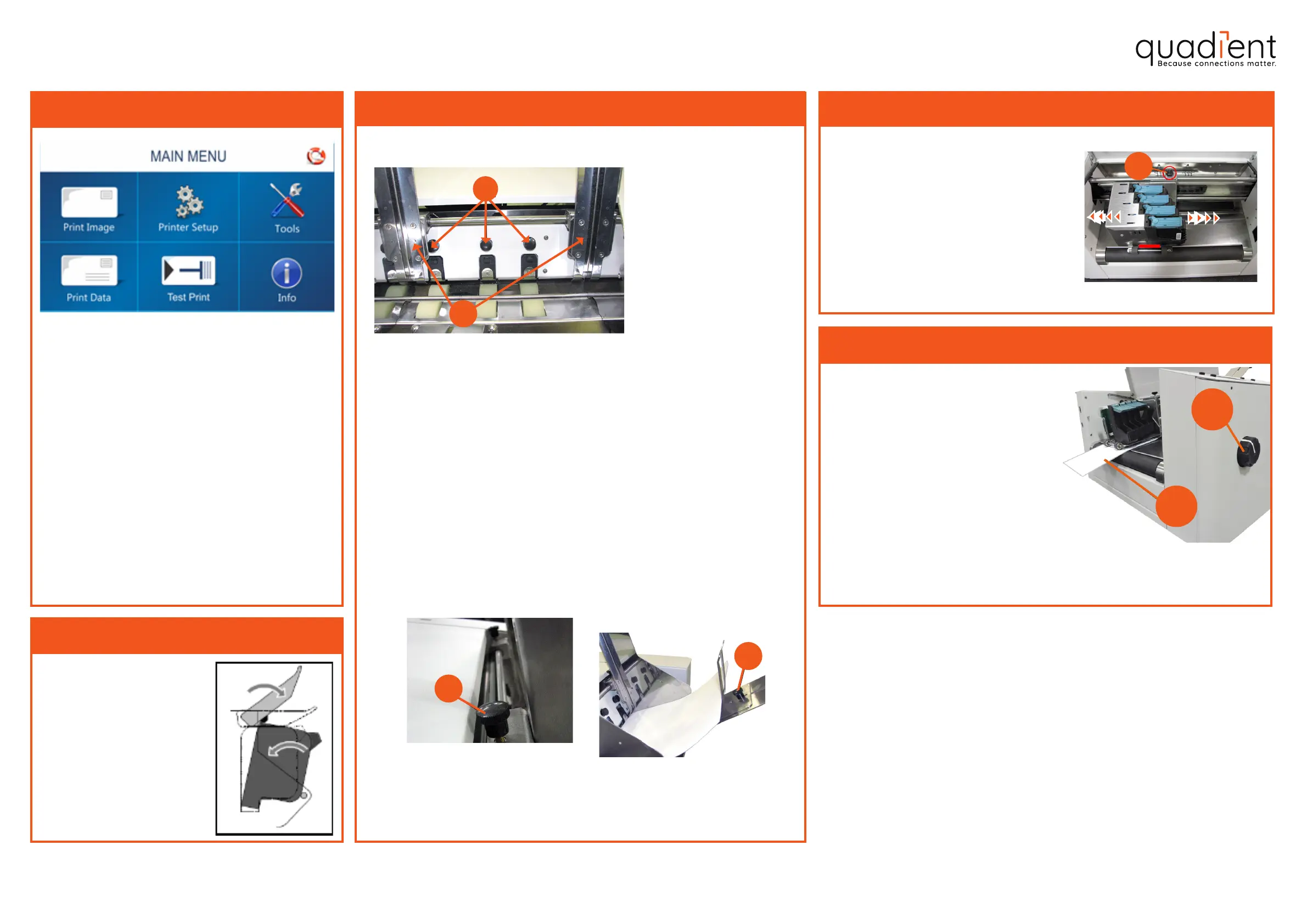 quadient
Because connections matter.

MAIN MENU

Print Image

Printer Setup

Tools

Print Data

Test Print

Info