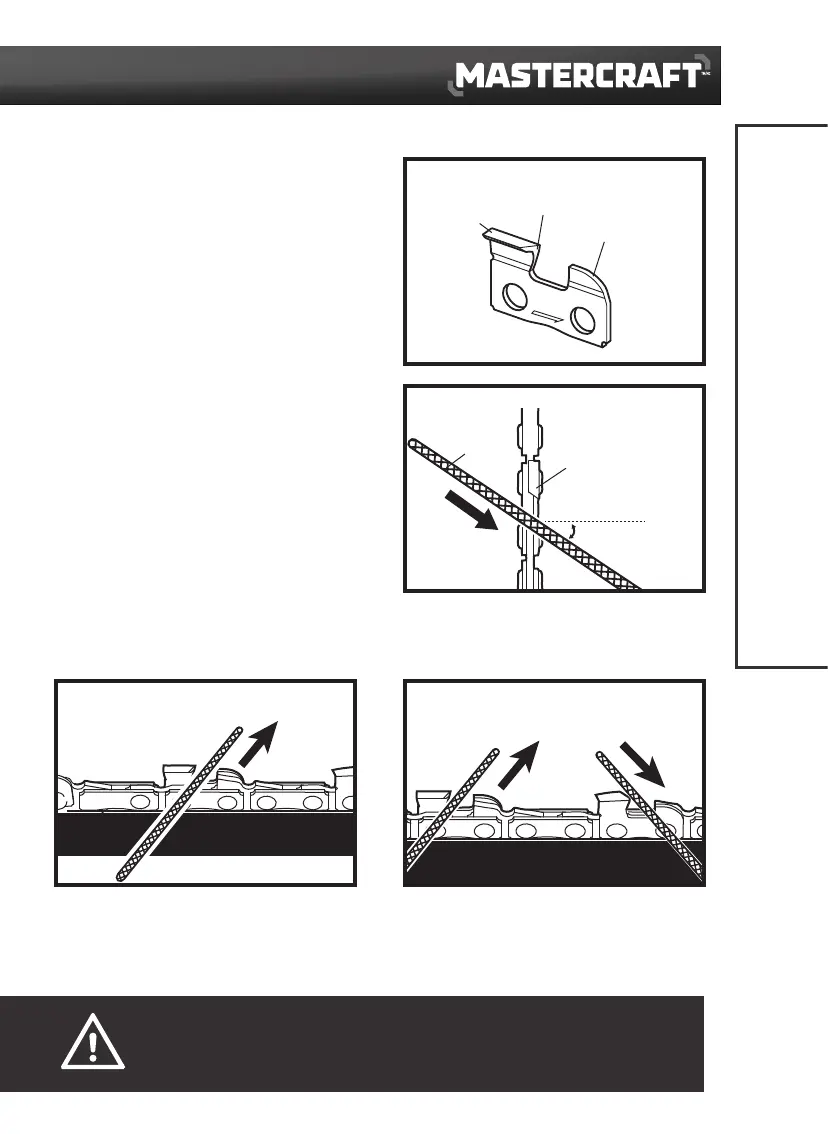 MASTERCRAFT