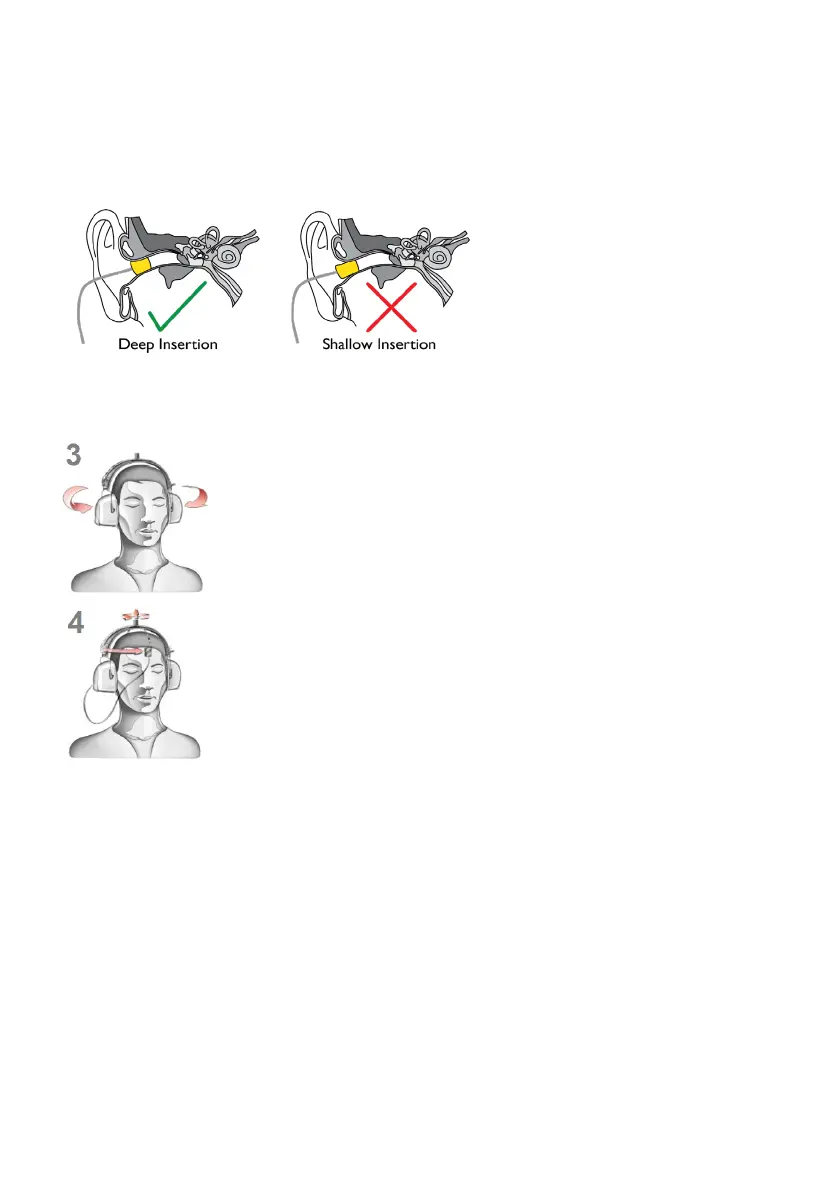 Deep Insertion

Shallow Insertion

3

4