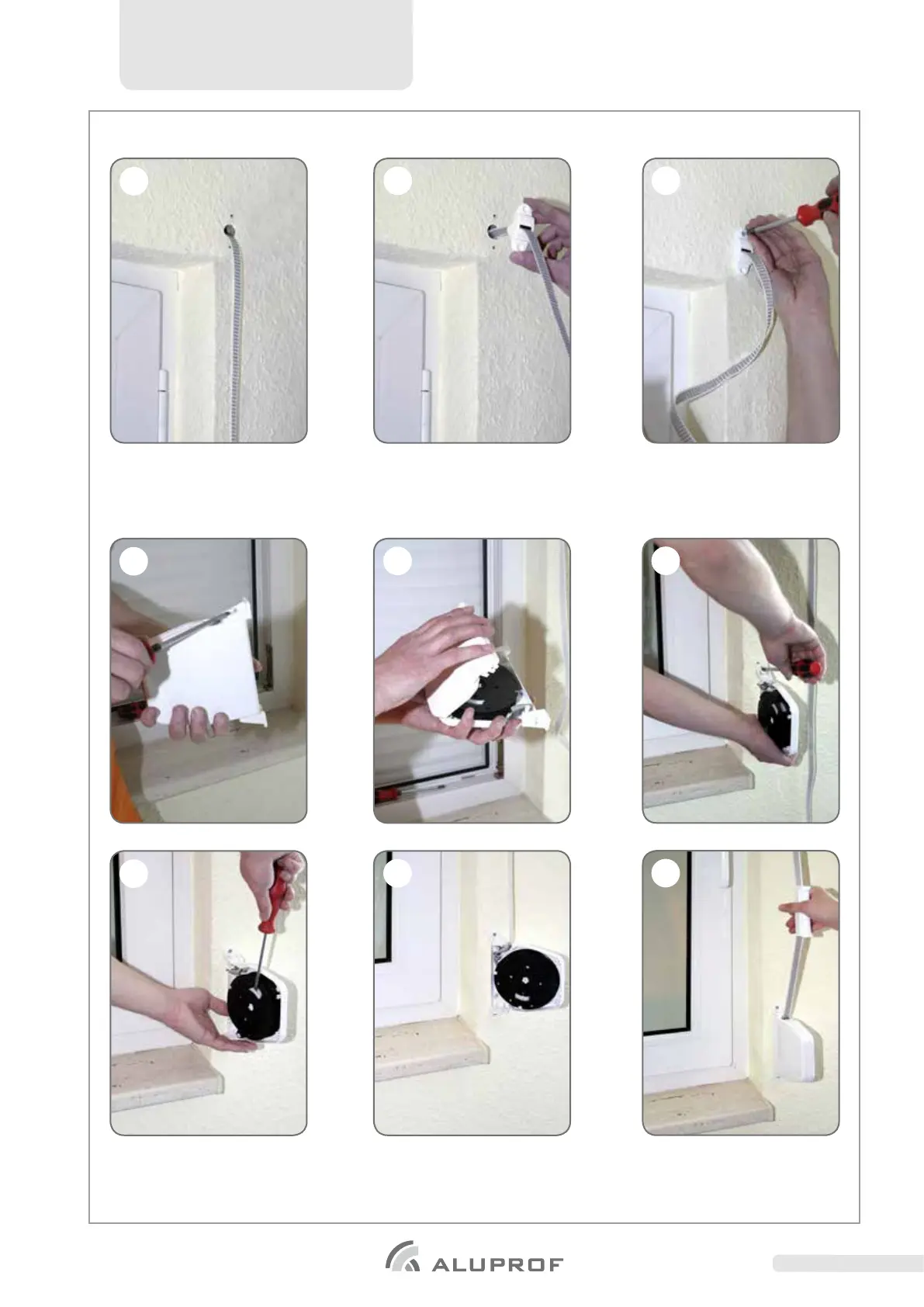 ALUPROF