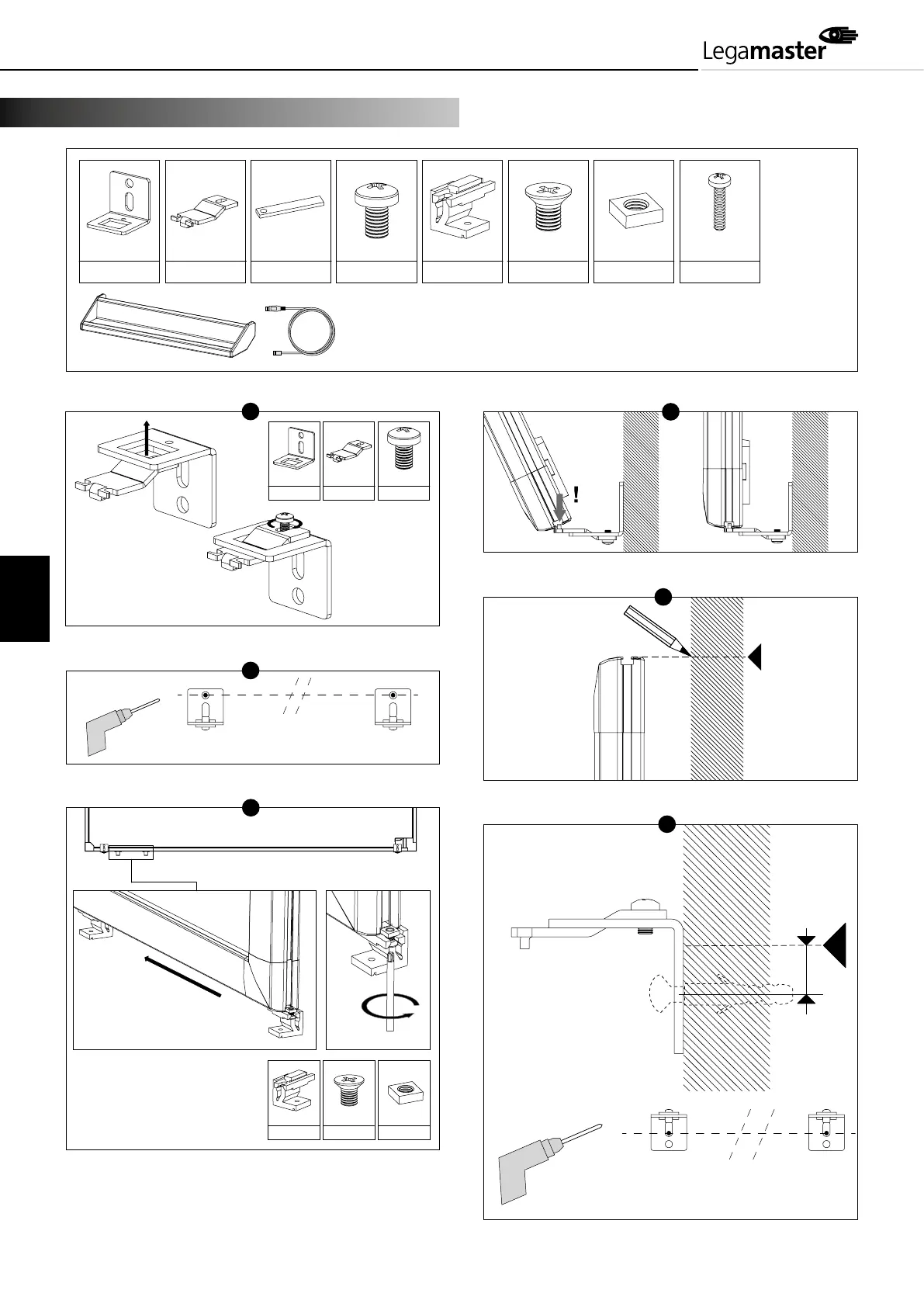 Legamaster

!