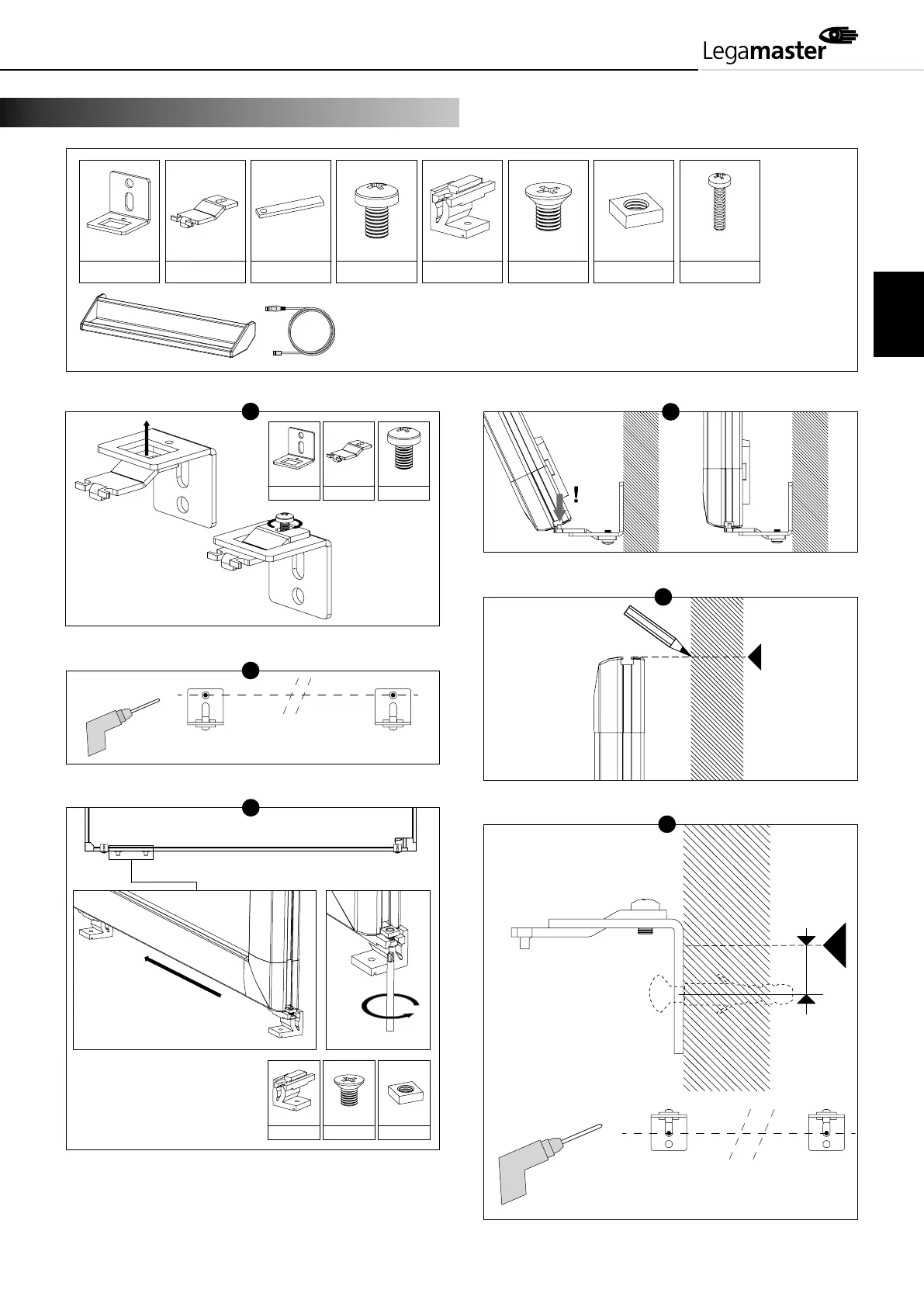 Legamaster

!