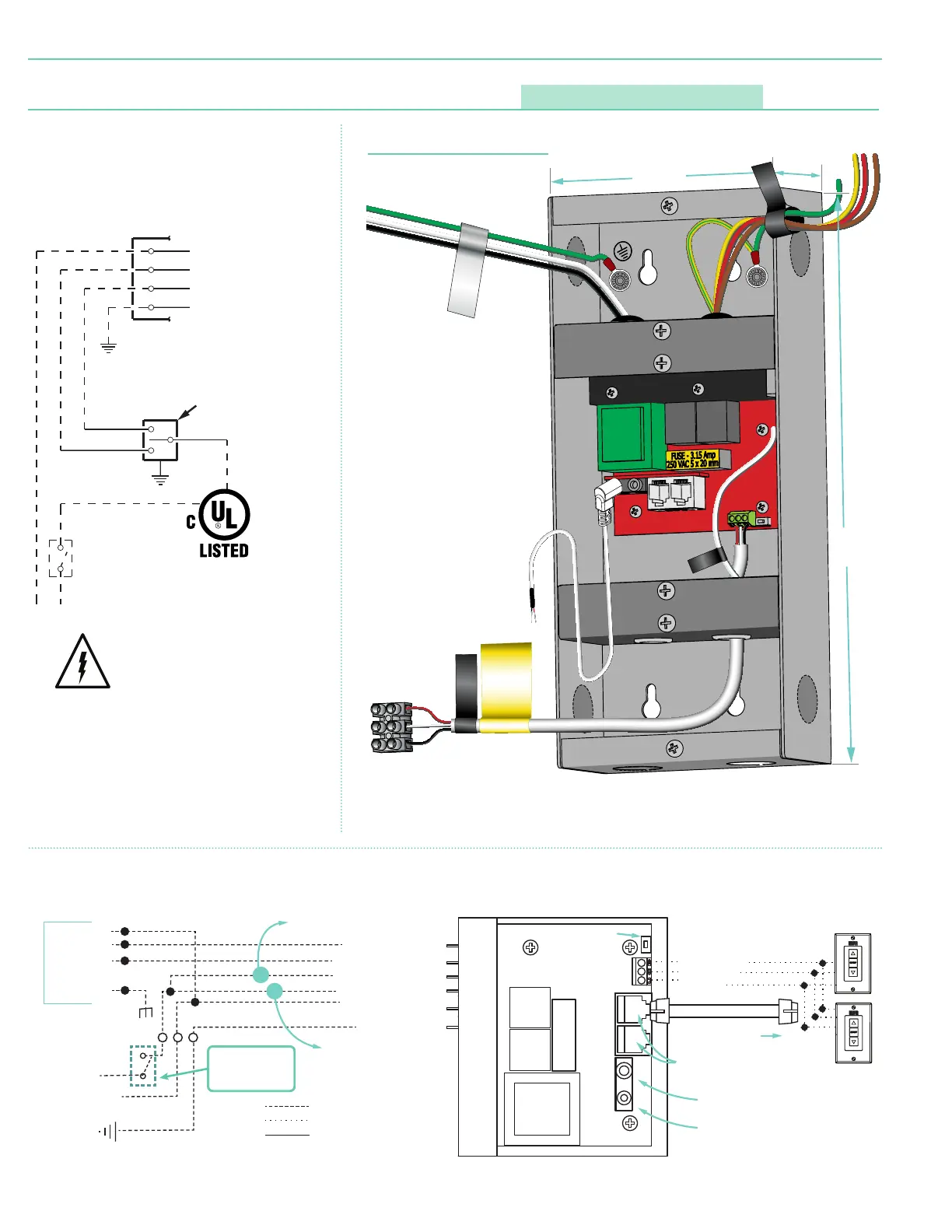 FUSE - 3.15 Amp
250 VAC 5 x 20 mm

C UL LISTED