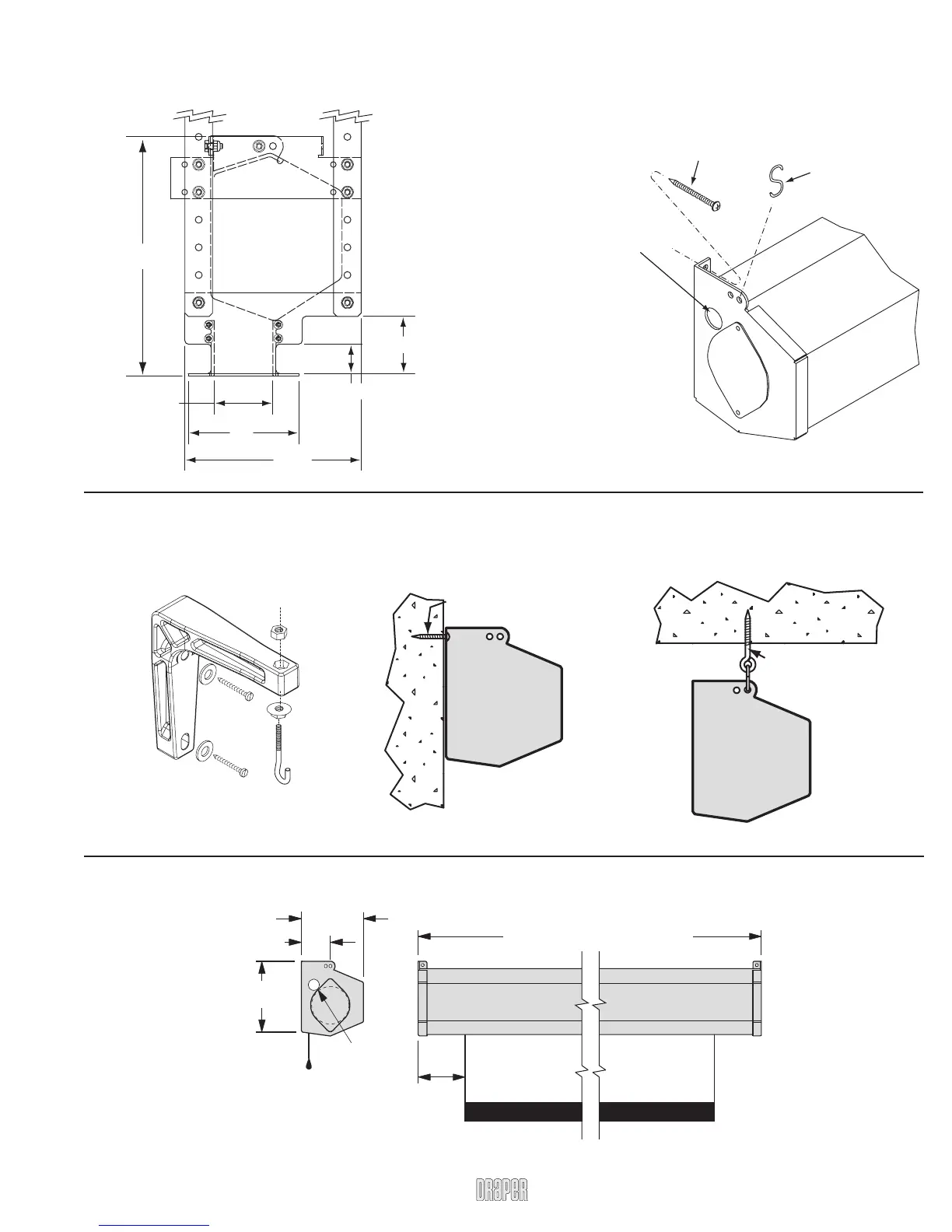 DRAPER