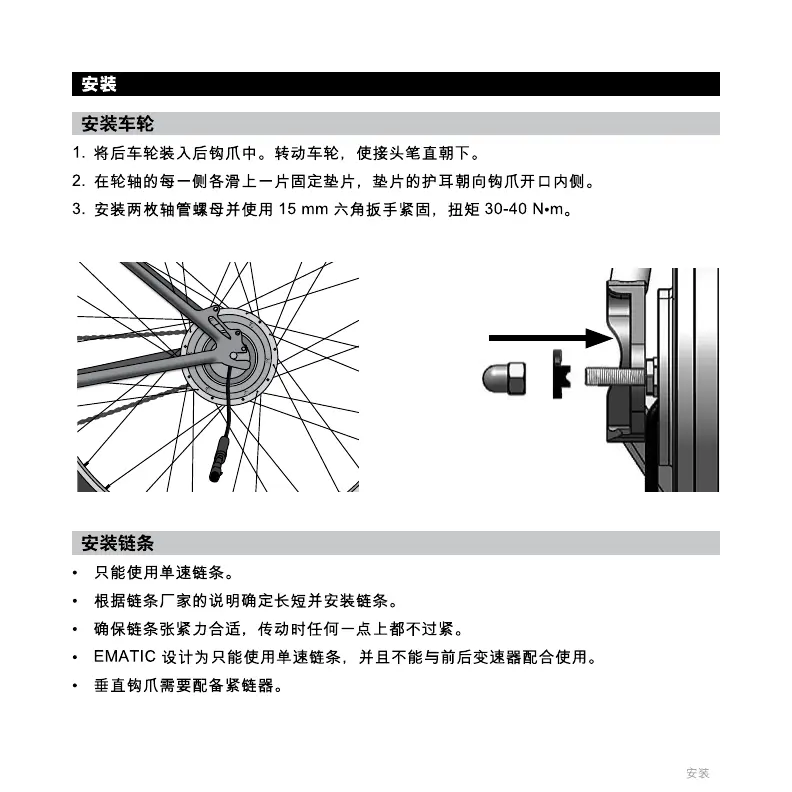 安装

安装车轮

1. 将后车轮装入后钩爪中。转动车轮，使接头笔直朝下。

2. 在轮轴的每一侧各滑上一片固定垫片，垫片的护耳朝向钩爪开口内侧。

3. 安装两枚轴管螺母并使用 15 mm 六角扳手紧固，扭矩 30-40 N•m。

安装链条

• 只能使用单速链条。

• 根据链条厂家的说明确定长短并安装链条。

• 确保链条张紧力合适，传动时任何一点上都不过紧。

• EMATIC 设计为只能使用单速链条，并且不能与前后变速器配合使用。

• 垂直钩爪需要配备紧链器。

安装