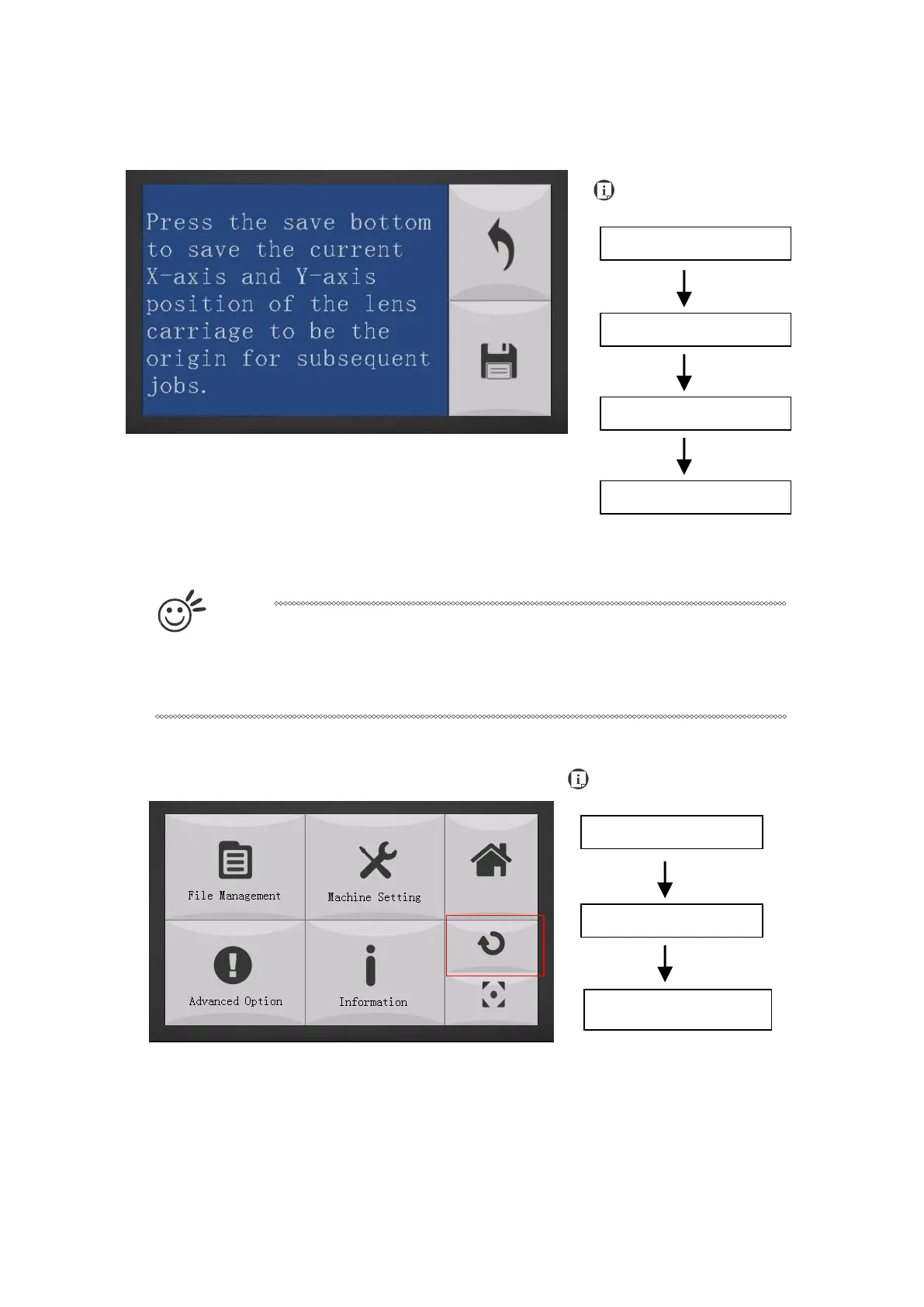 Press the save bottom to save the current X-axis and Y-axis position of the lens carriage to be the origin for subsequent jobs.

File Management

Machine Setting

Advanced Option

Information