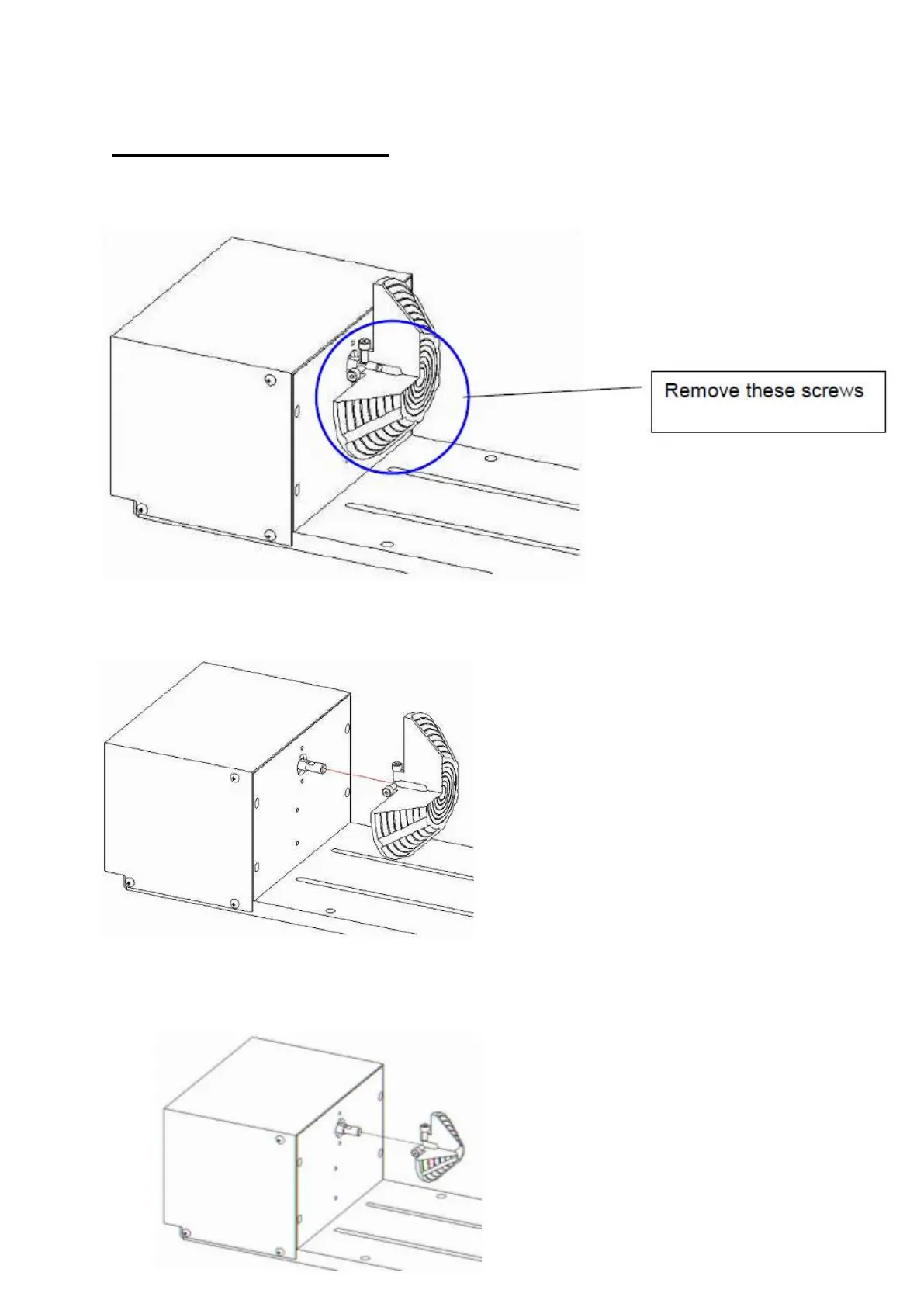 Remove these screws