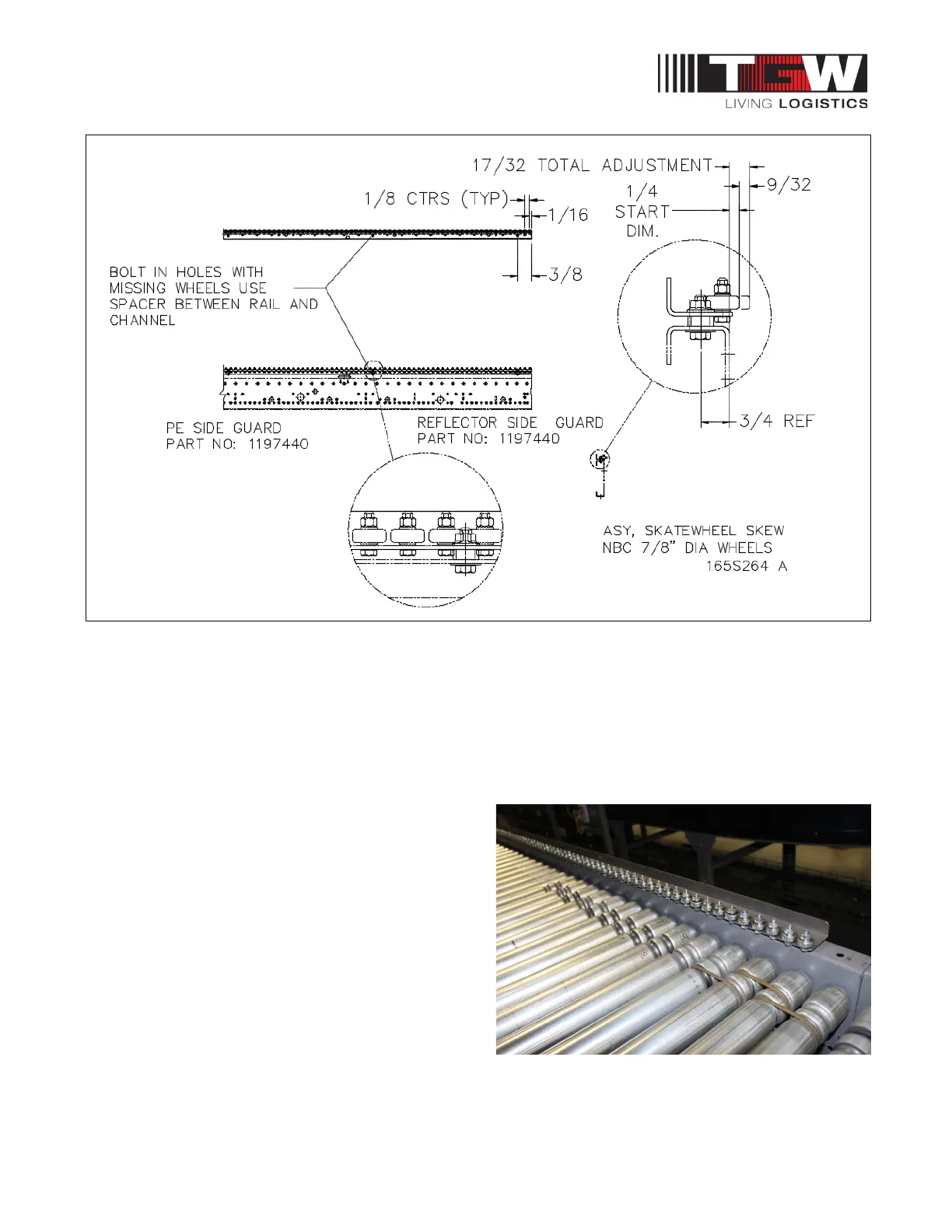 TGW
LIVING LOGISTICS

17/32 TOTAL ADJUSTMENT
9/32
1/4 START DIM.
1/8 CTRS (TYP)
1/16
3/8
BOLT IN HOLES WITH MISSING WHEELS USE SPACER BETWEEN RAIL AND CHANNEL
3/4 REF
PE SIDE GUARD
PART NO: 1197440
REFLECTOR SIDE GUARD
PART NO: 1197440
ASY, SKATEWHEEL SKEW
NBC 7/8" DIA WHEELS
165S264 A