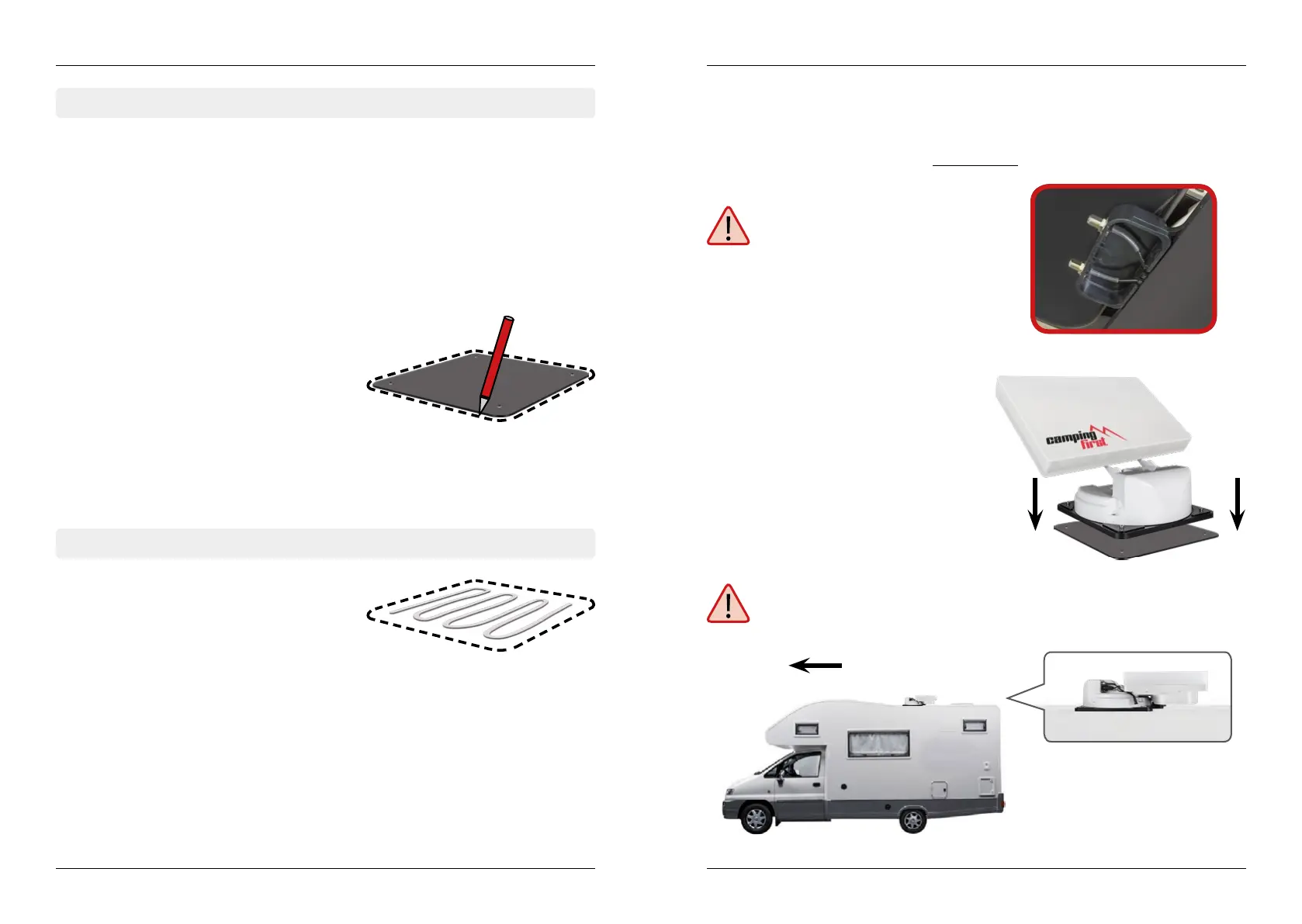 camping first