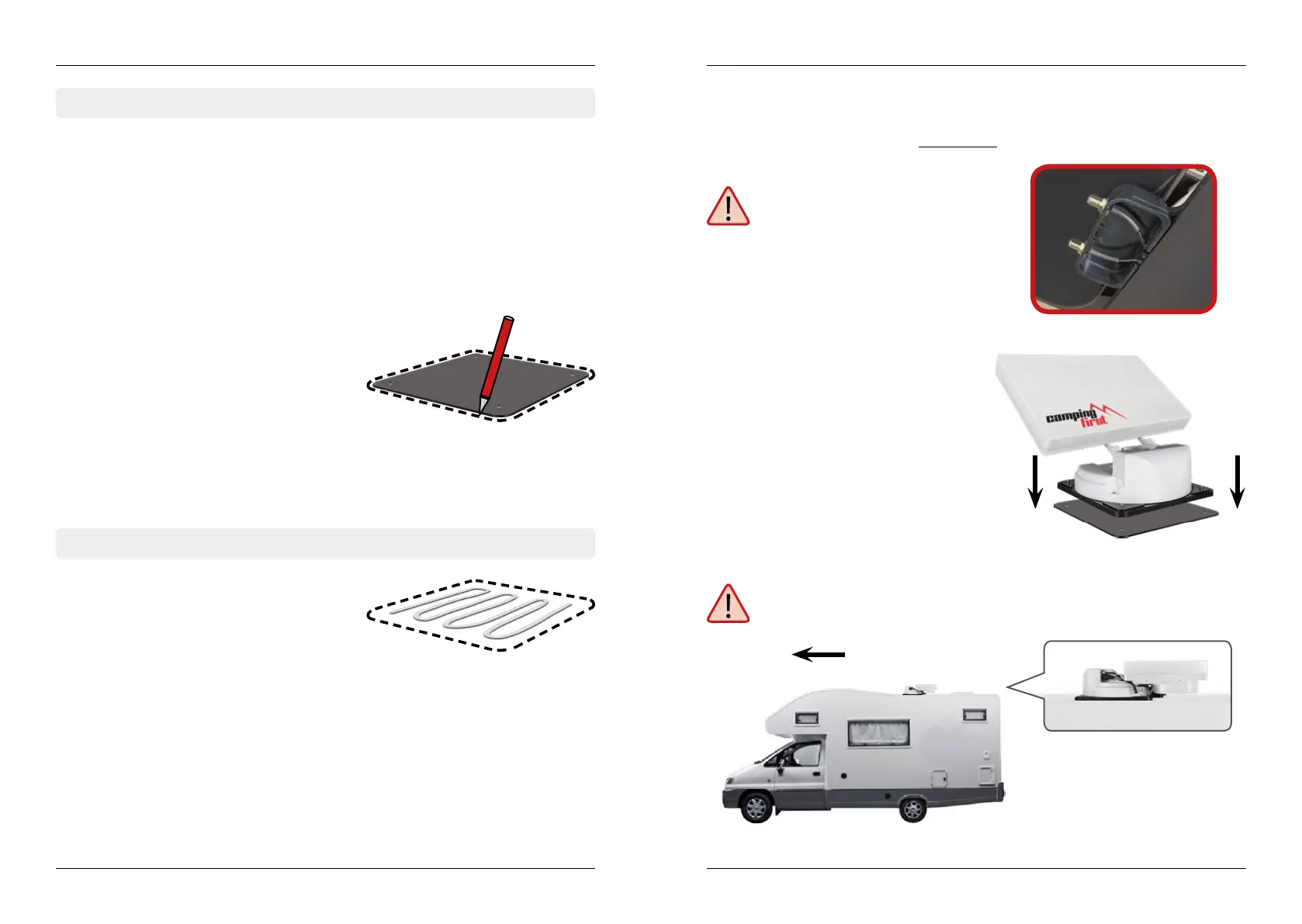 camping first