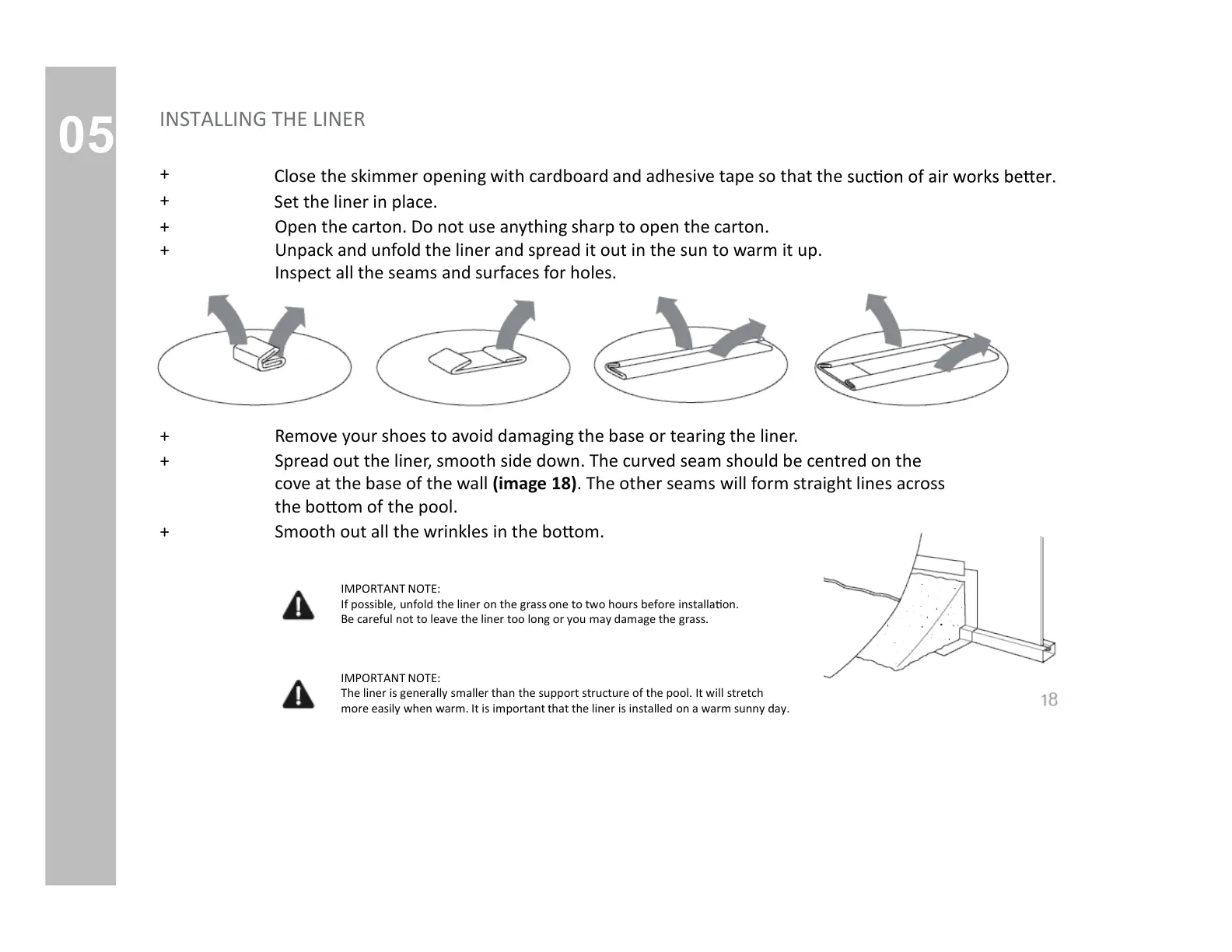 05

INSTALLING THE LINER

+ Close the skimmer opening with cardboard and adhesive tape so that the suction of air works better.
+ Set the liner in place.
+ Open the carton. Do not use anything sharp to open the carton.
+ Unpack and unfold the liner and spread it out in the sun to warm it up. Inspect all the seams and surfaces for holes.

+ Remove your shoes to avoid damaging the base or tearing the liner.
+ Spread out the liner, smooth side down. The curved seam should be centred on the cove at the base of the wall **(image 18)**. The other seams will form straight lines across the bottom of the pool.
+ Smooth out all the wrinkles in the bottom.

IMPORTANT NOTE:
If possible, unfold the liner on the grass one to two hours before installation.
Be careful not to leave the liner too long or you may damage the grass.

IMPORTANT NOTE:
The liner is generally smaller than the support structure of the pool. It will stretch more easily when warm. It is important that the liner is installed on a warm sunny day.

18