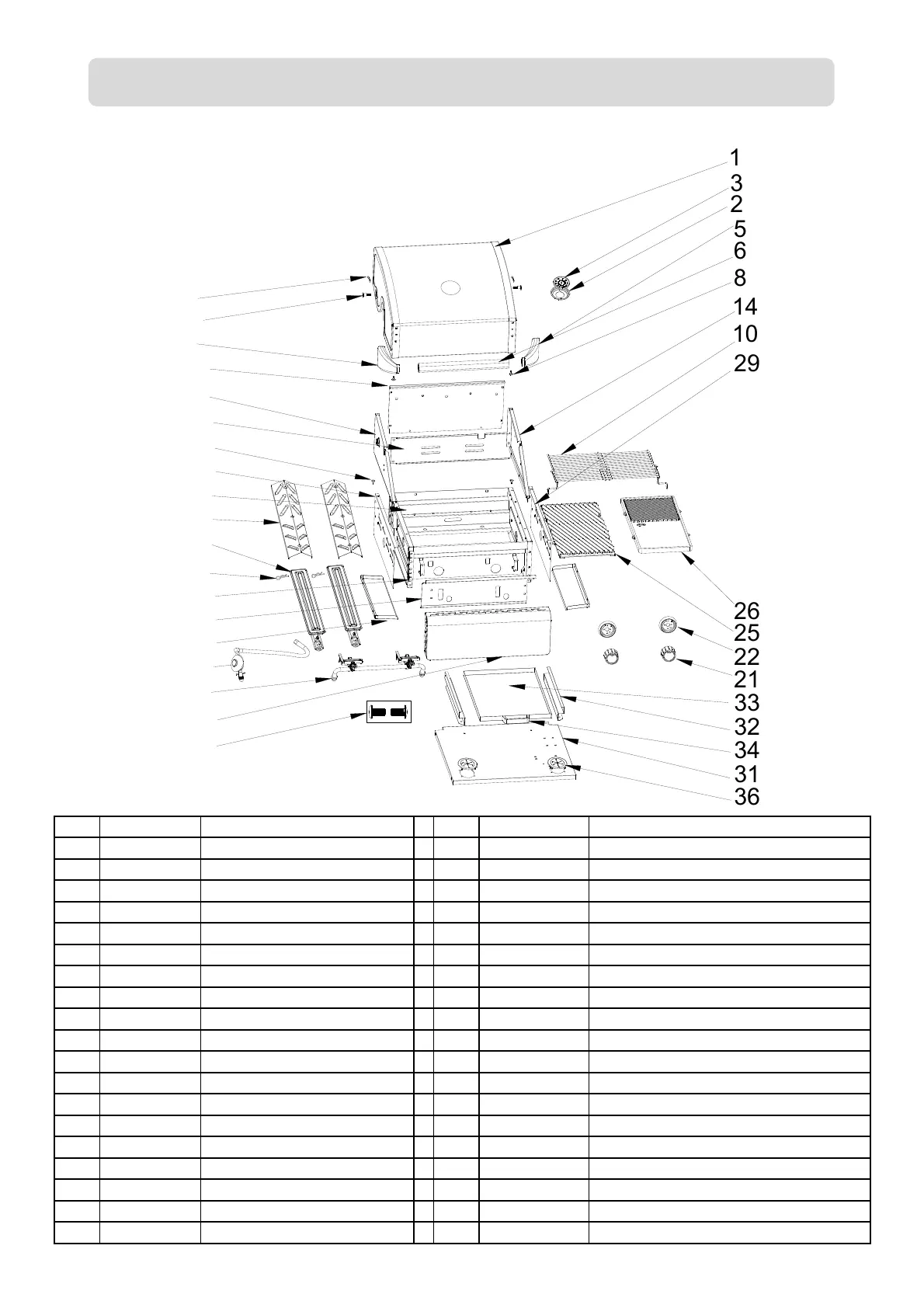 1
3
2
5
6
8
14
10
29
26
25
22
21
33
32
34
31
36