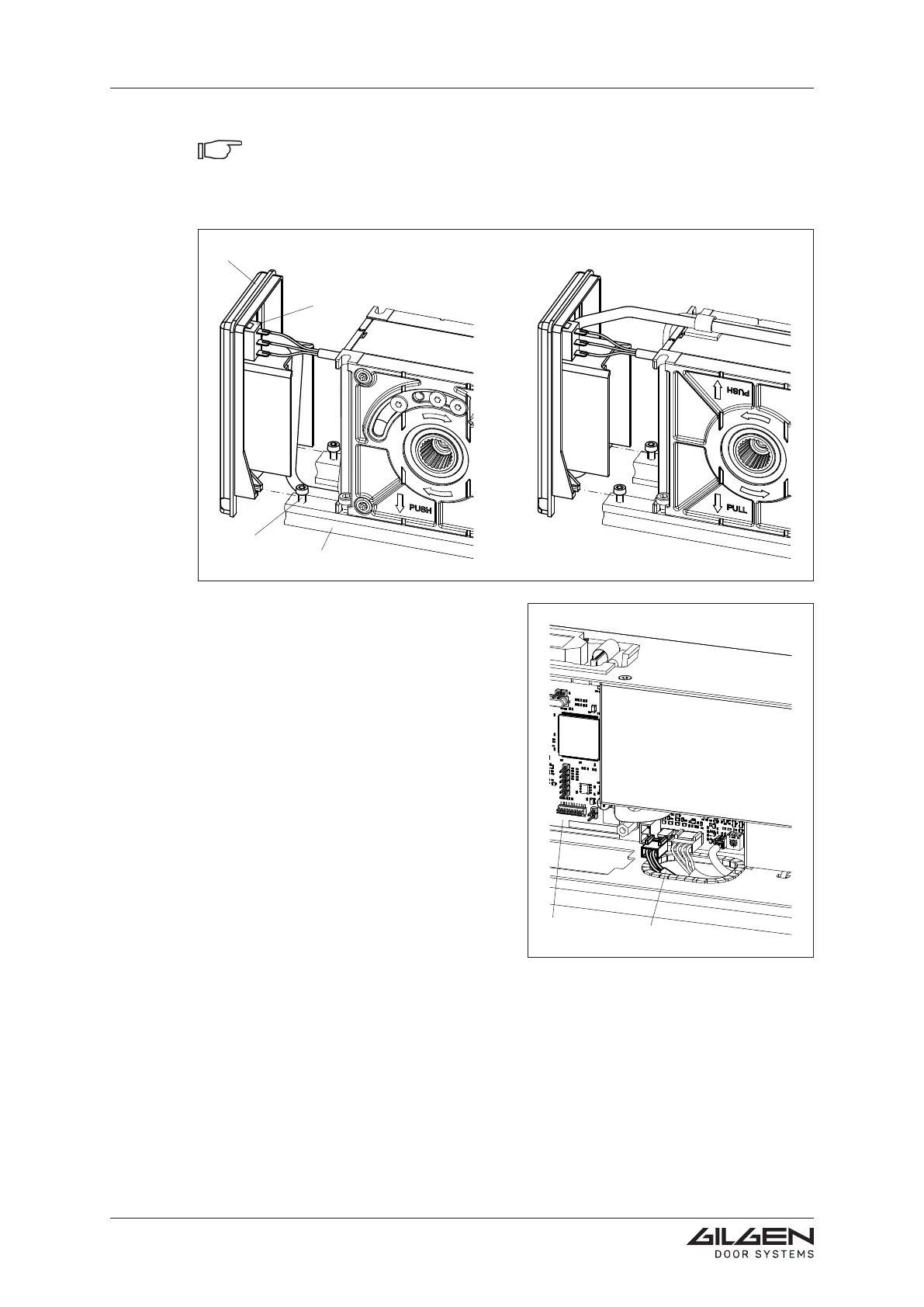 PUSH

PUSH

PULL

GILGEN
DOOR SYSTEMS