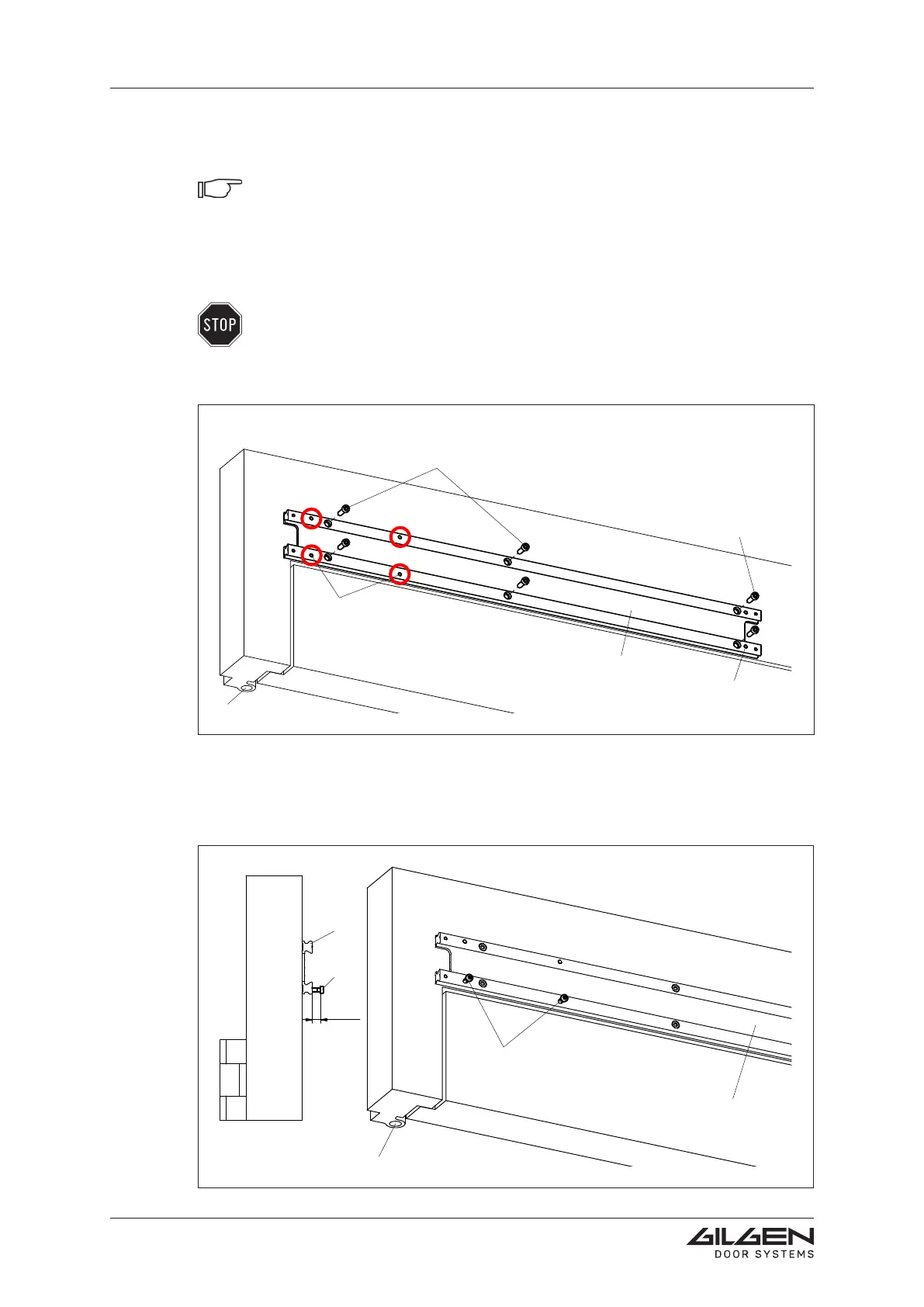 STOP

GILGEN
DOOR SYSTEMS