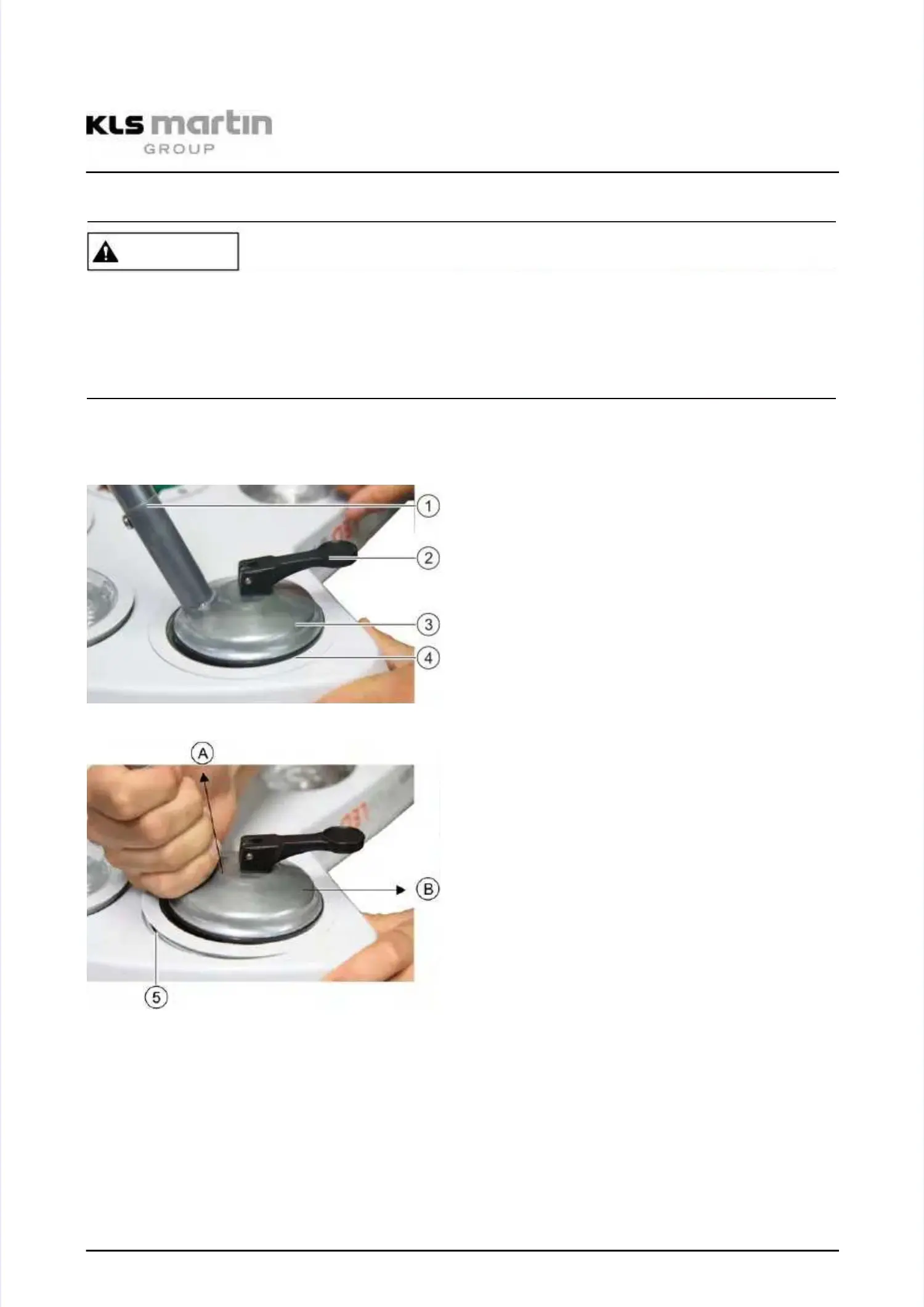 KLS martin
GROUP

1
2
3
4

A
B
5