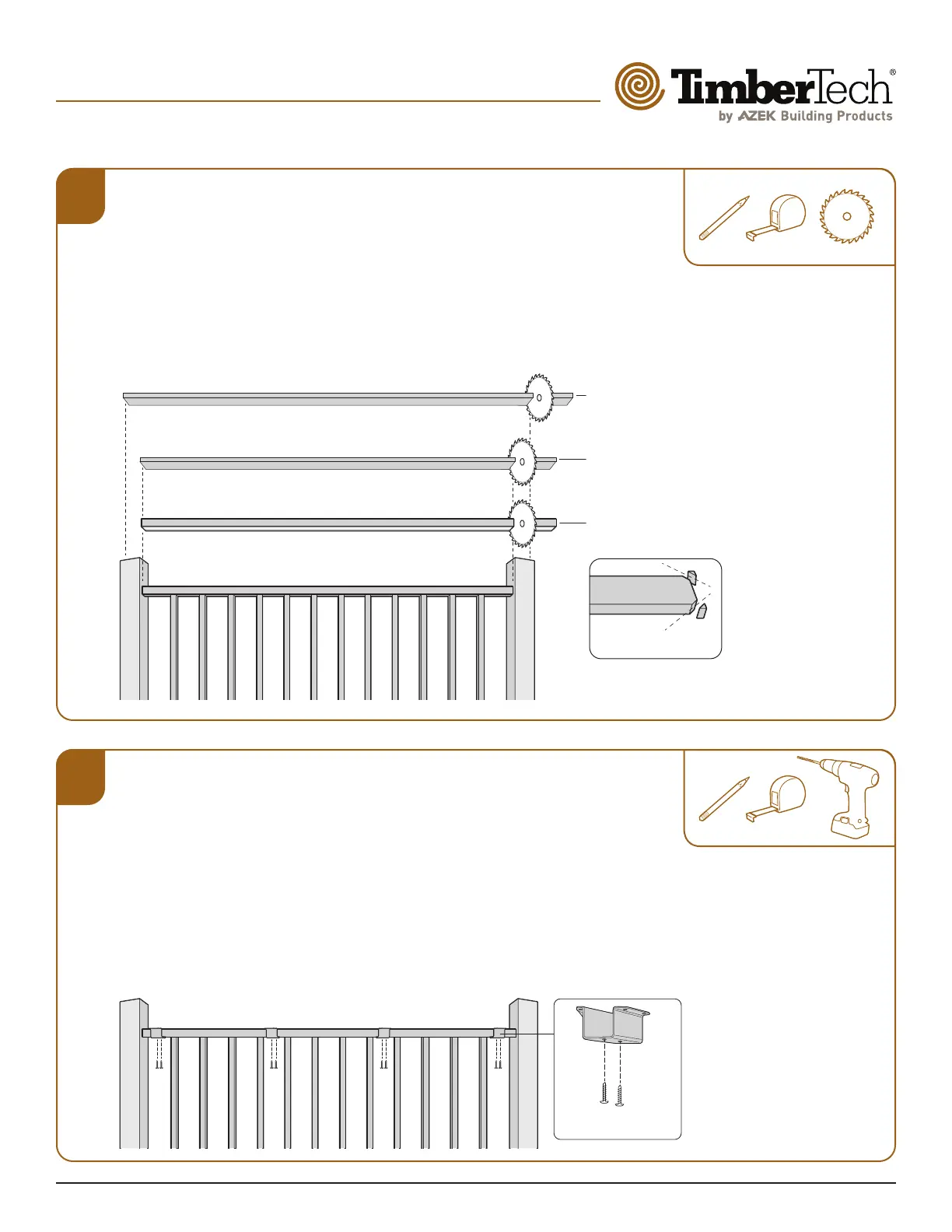 TimberTech®
by AZEK Building Products