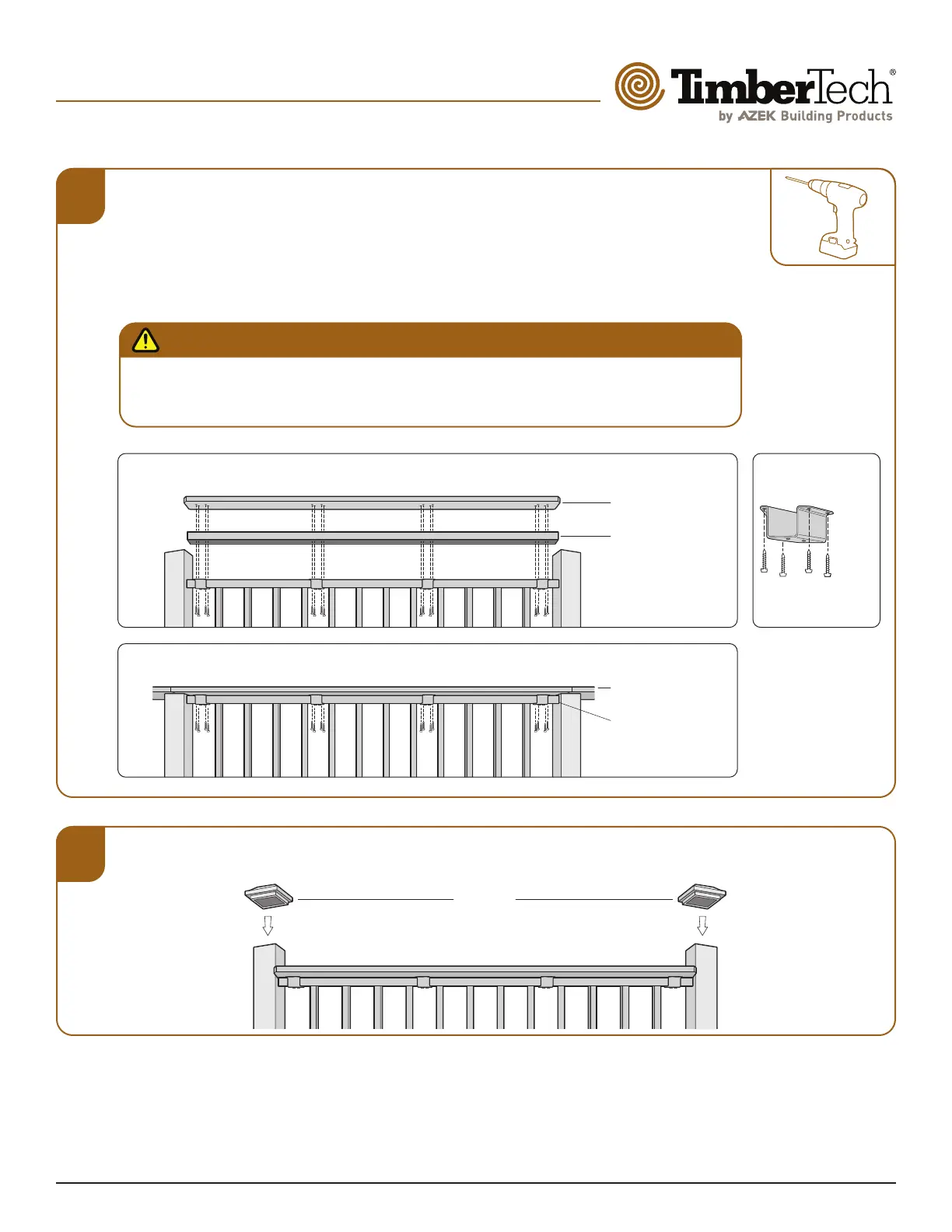 TimberTech®
by AZEK Building Products