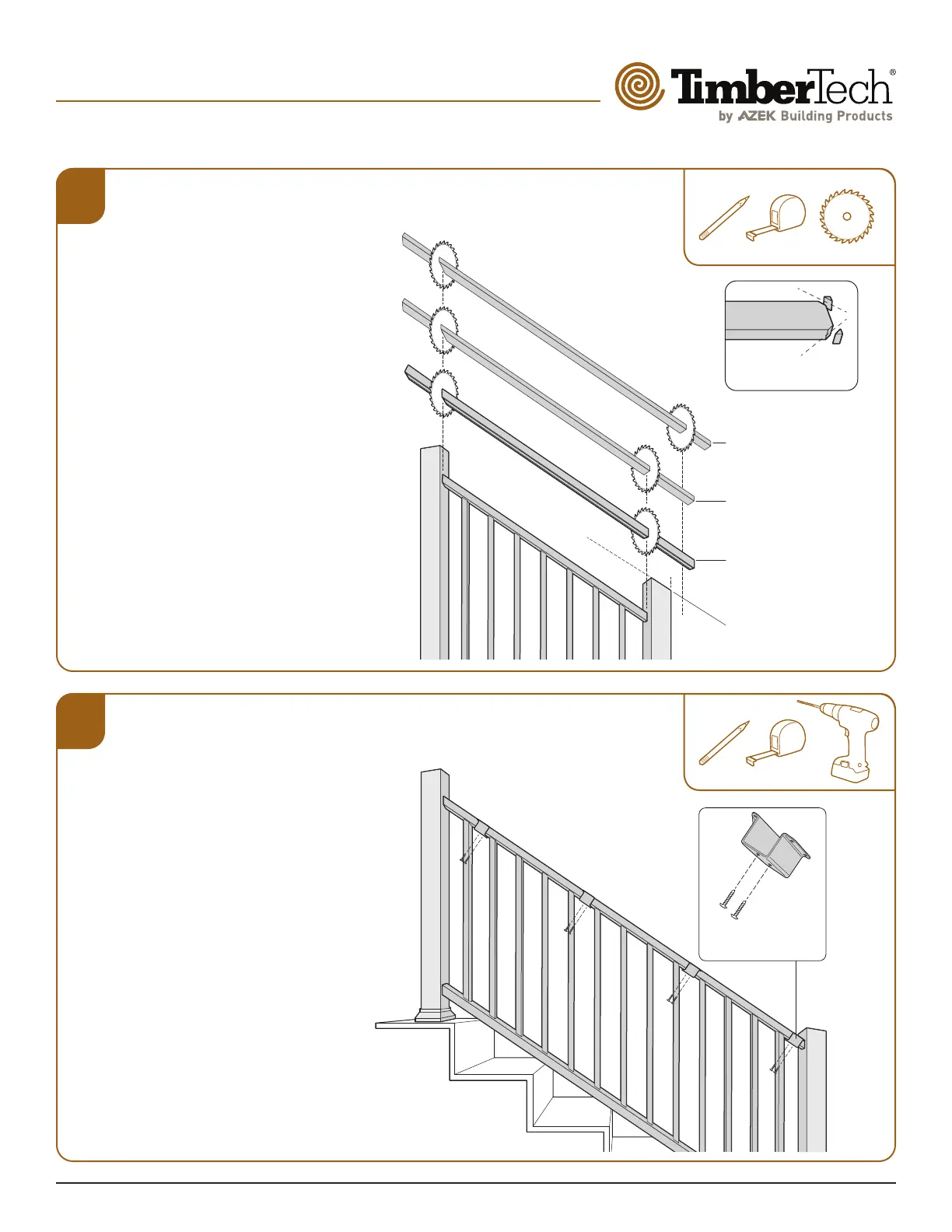 TimberTech®
by AZEK Building Products