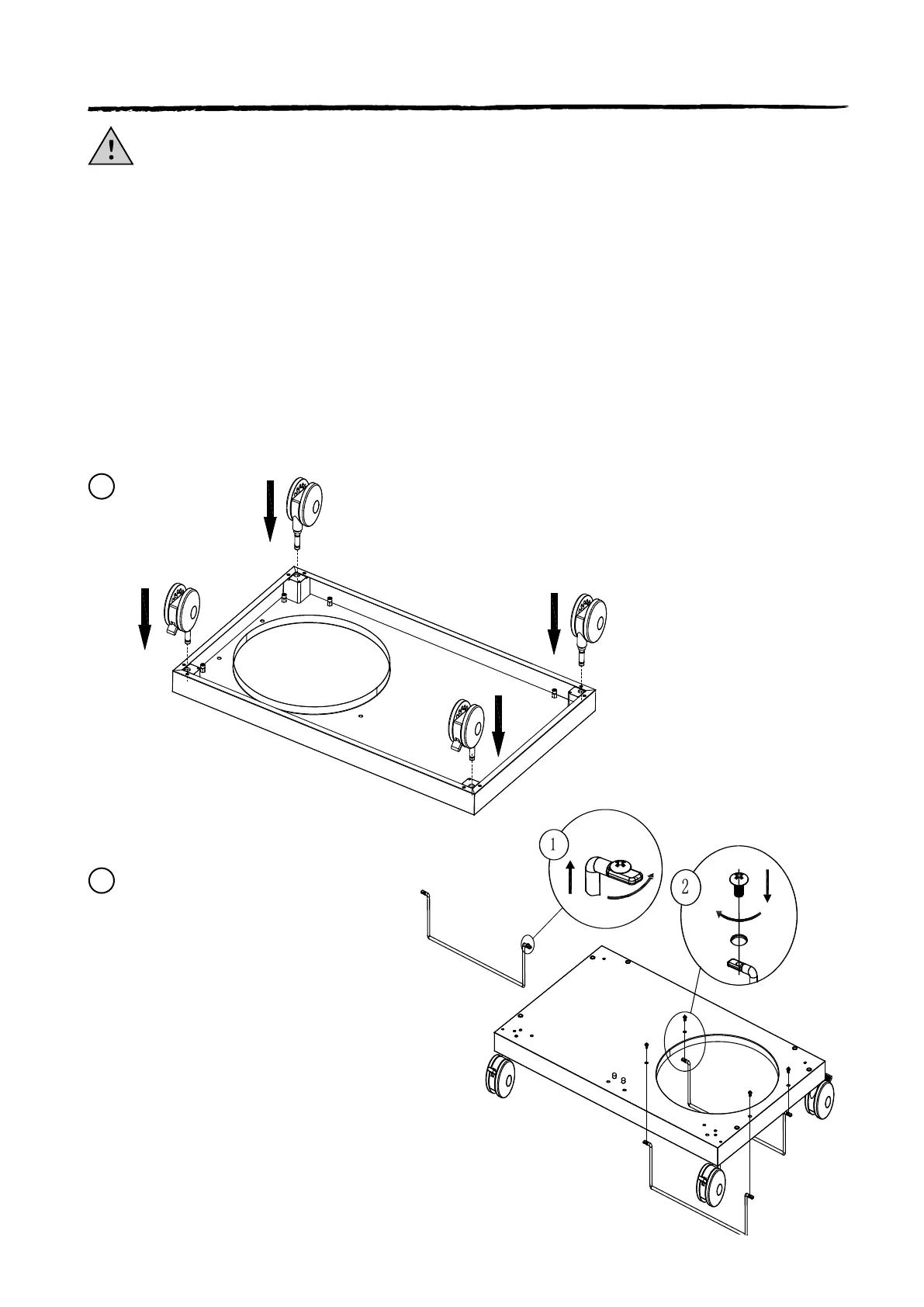 1

2