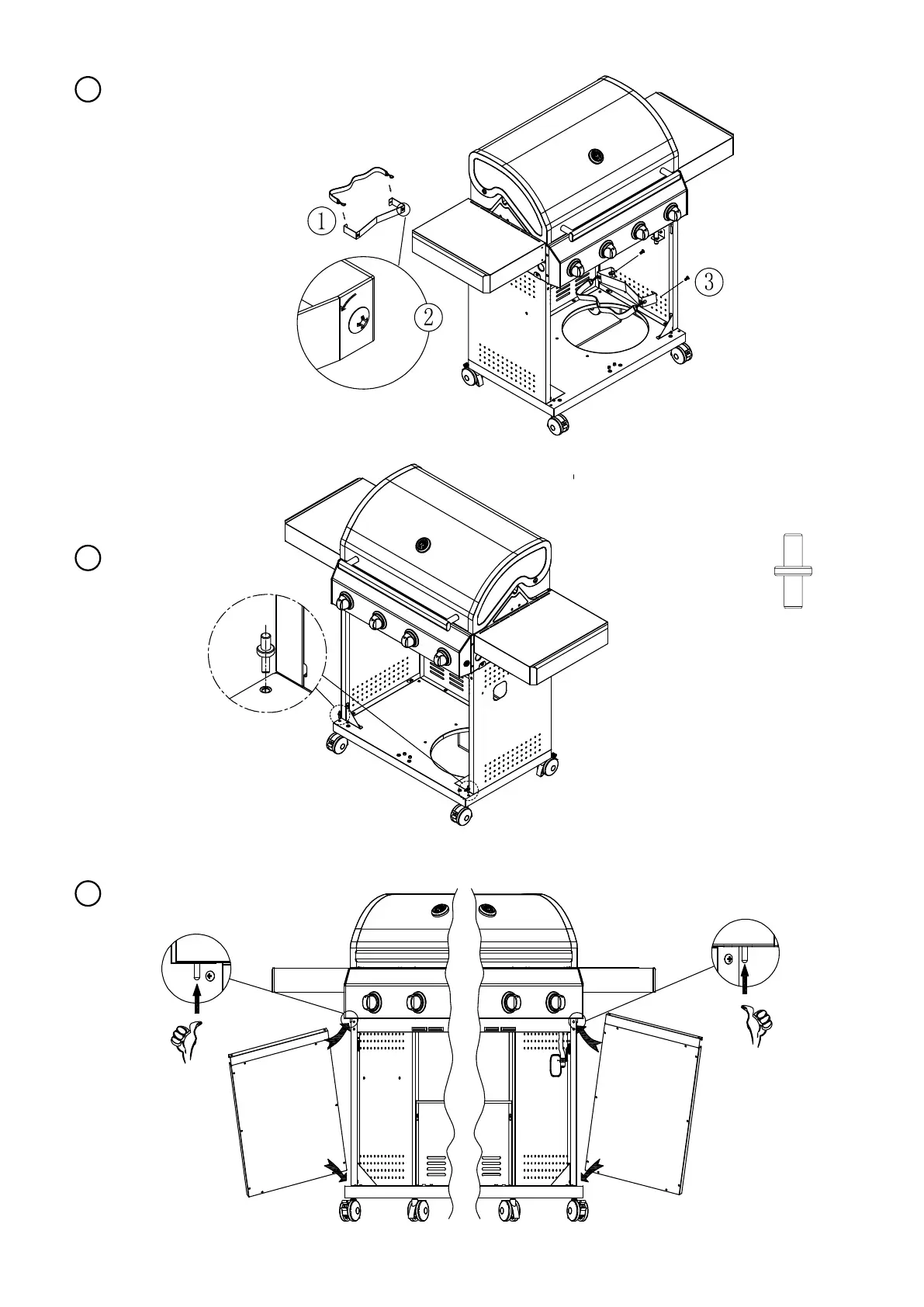 ①

②

③