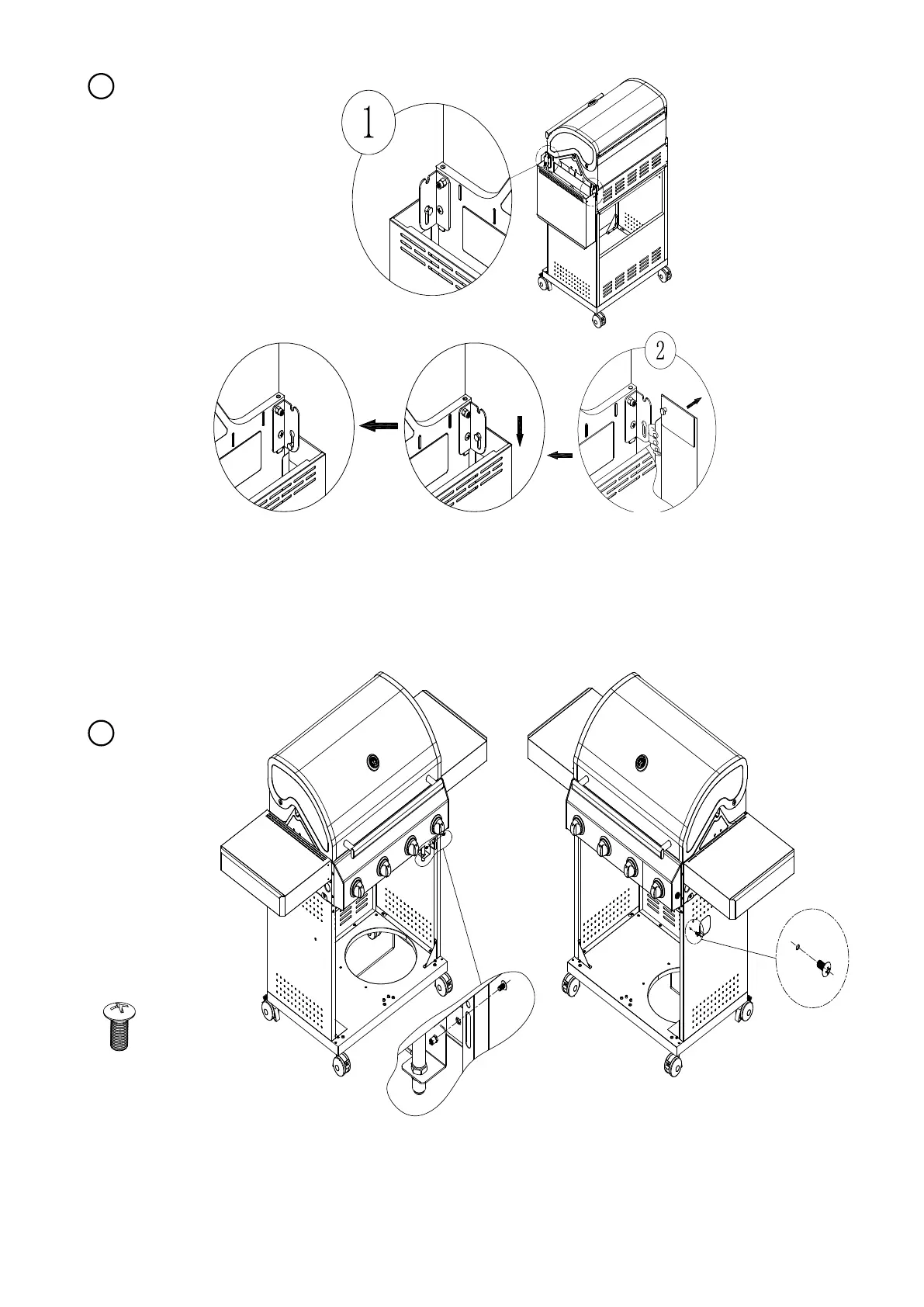 1

2