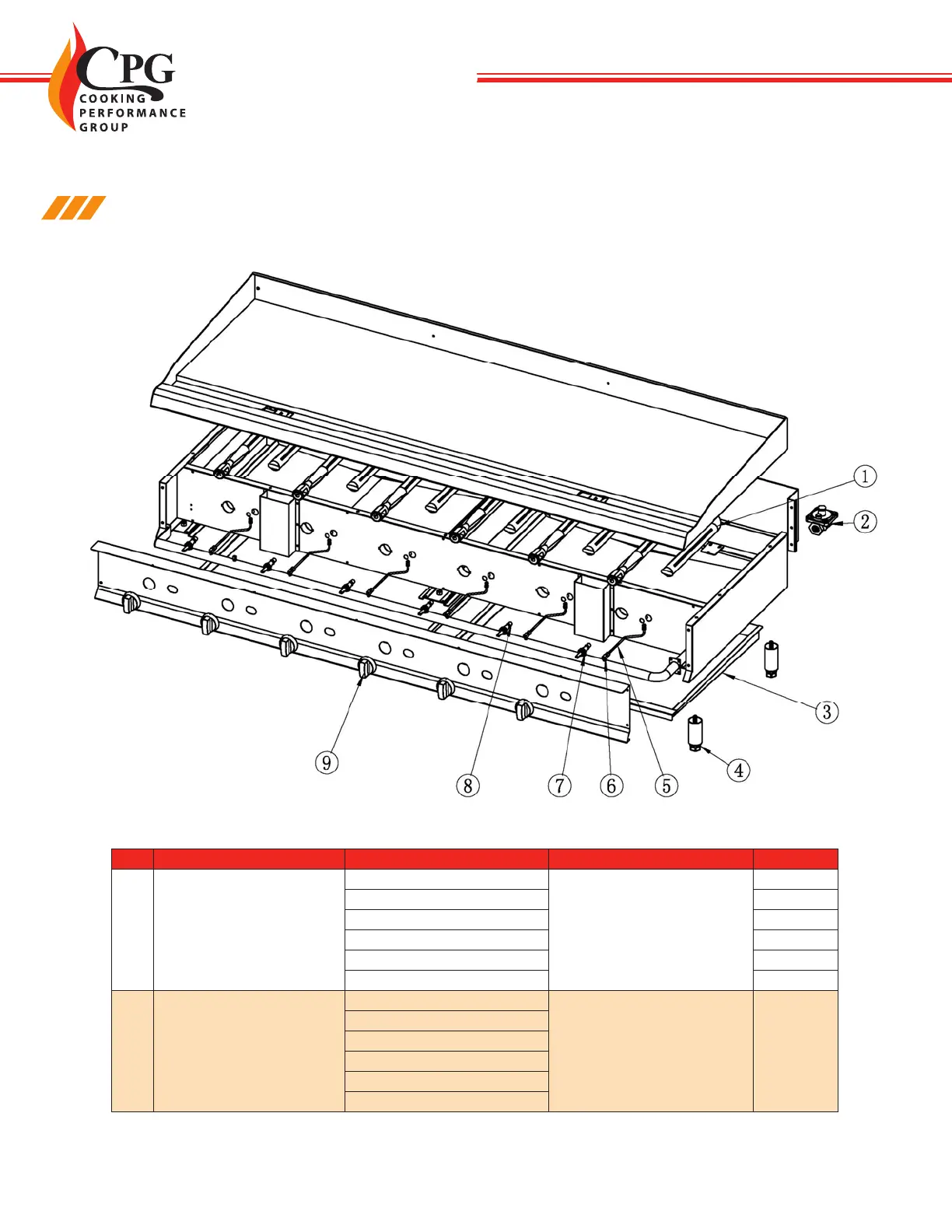 CPG
COOKING
PERFORMANCE
GROUP

1
2
3
4
5
6
7
8
9