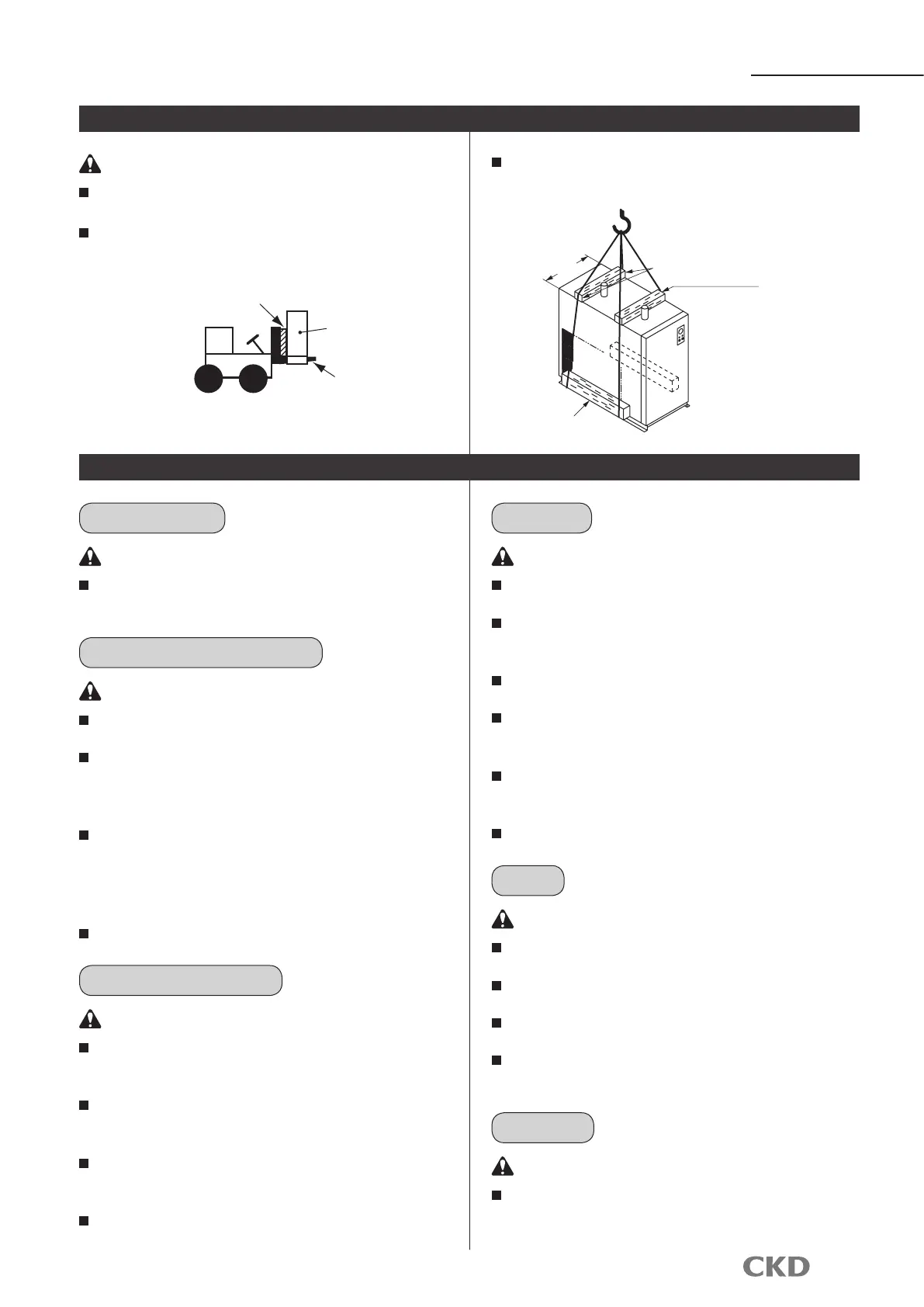 CKD