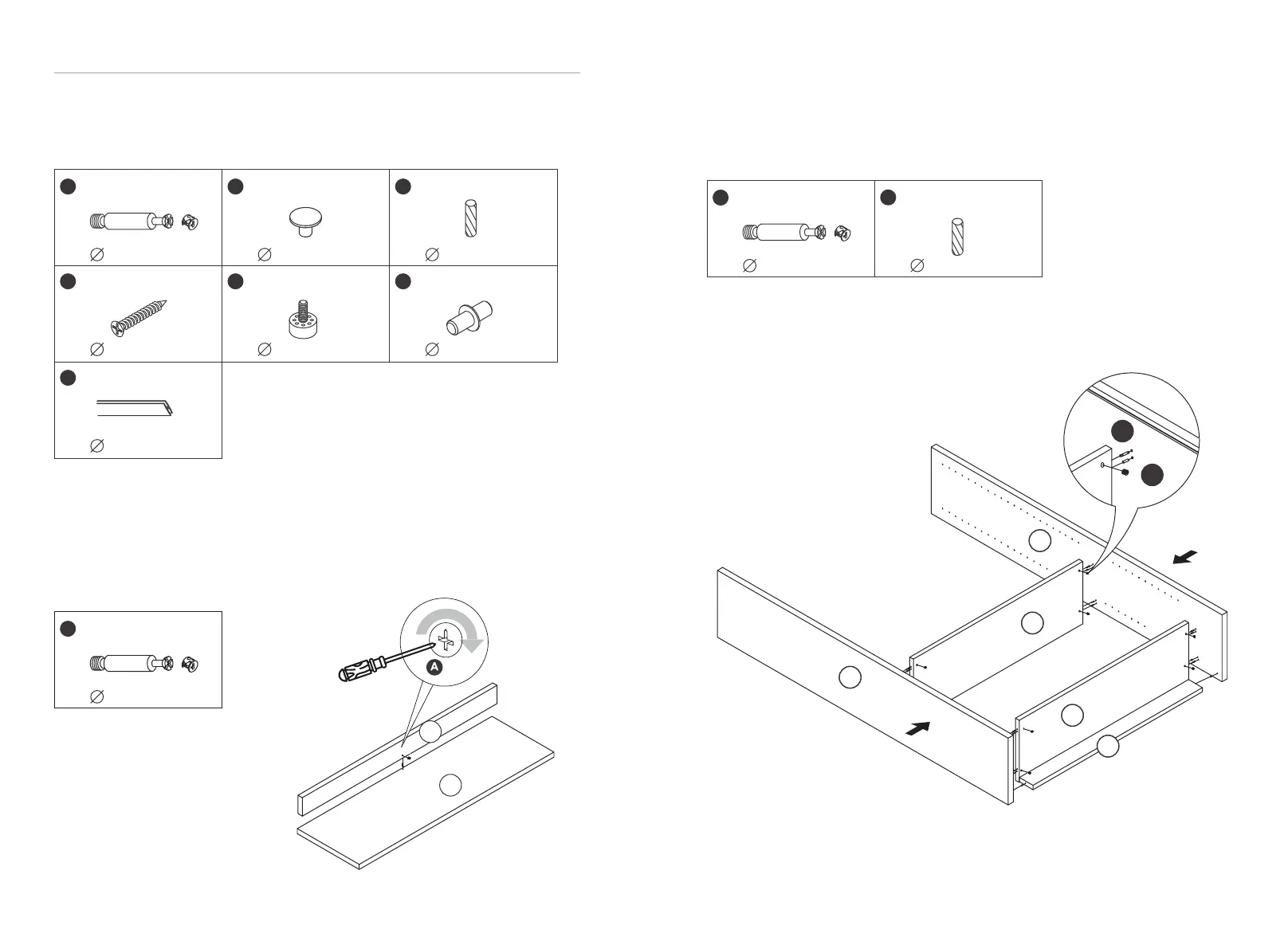 A