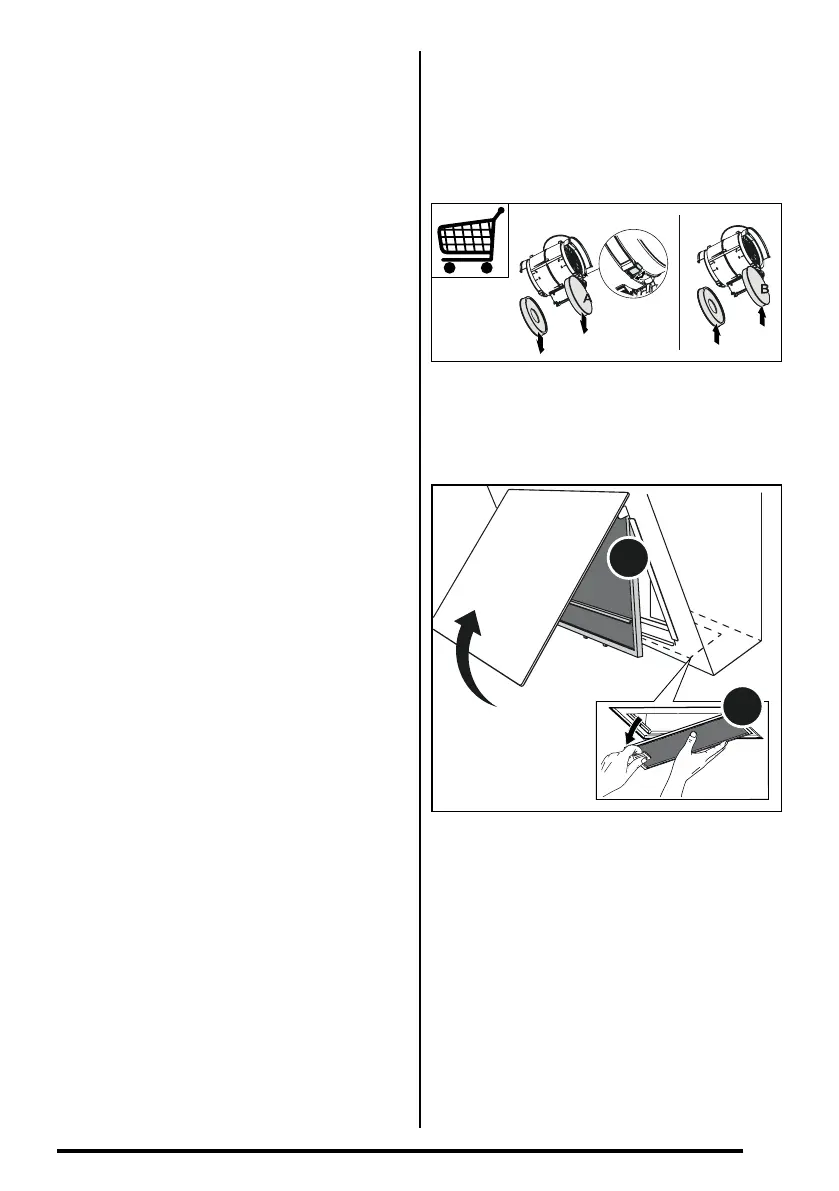 A

B