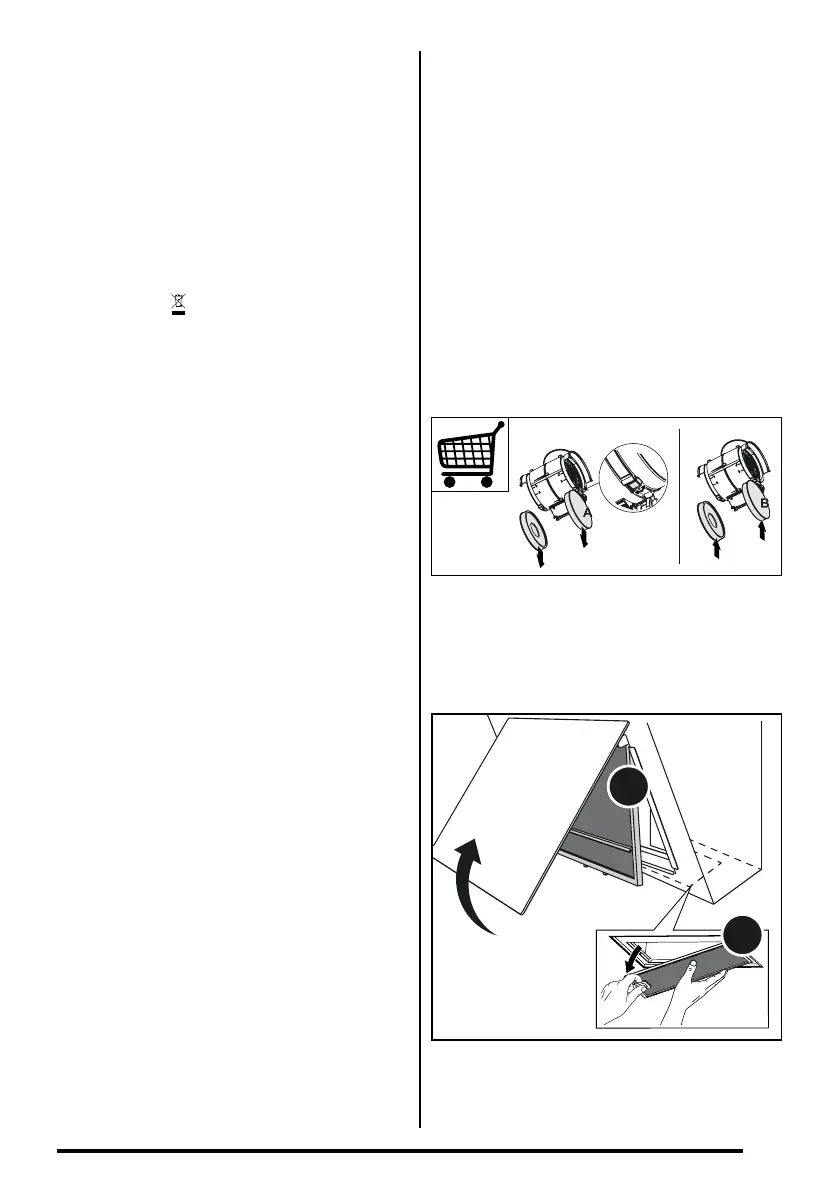 A

B