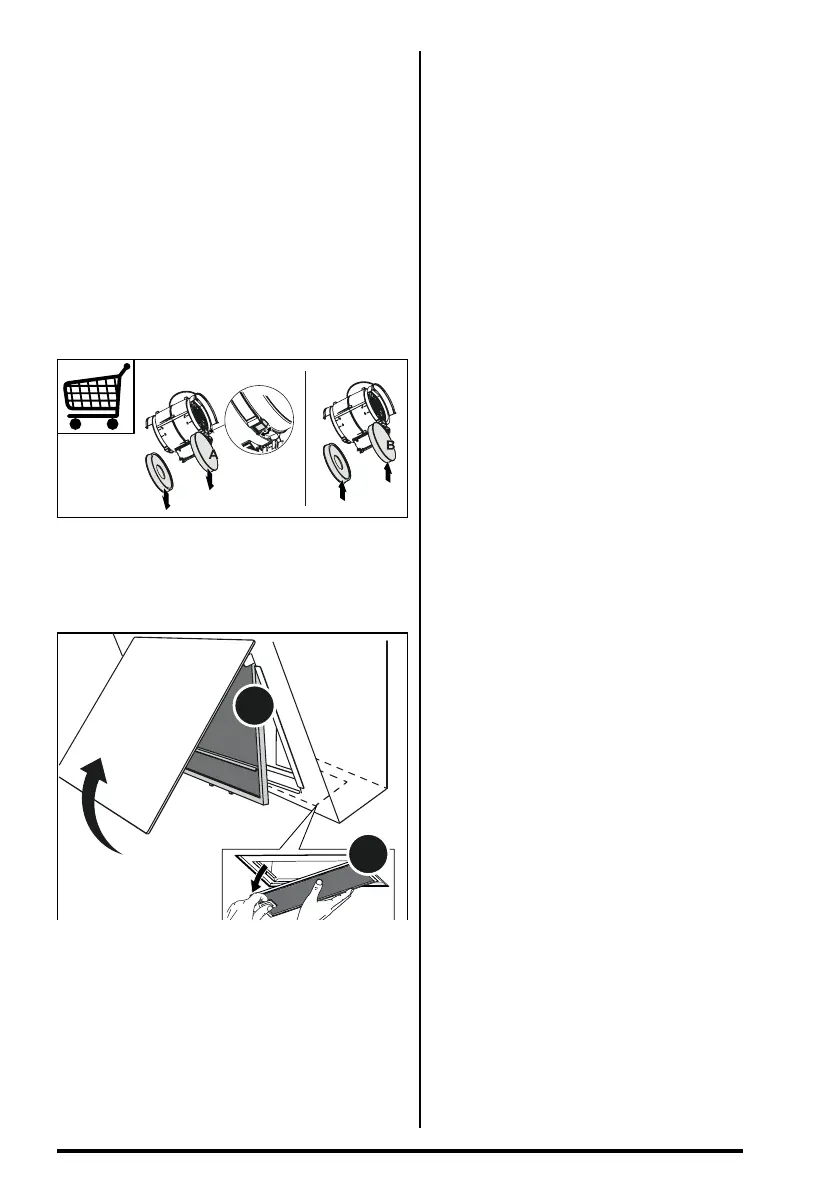 A

B