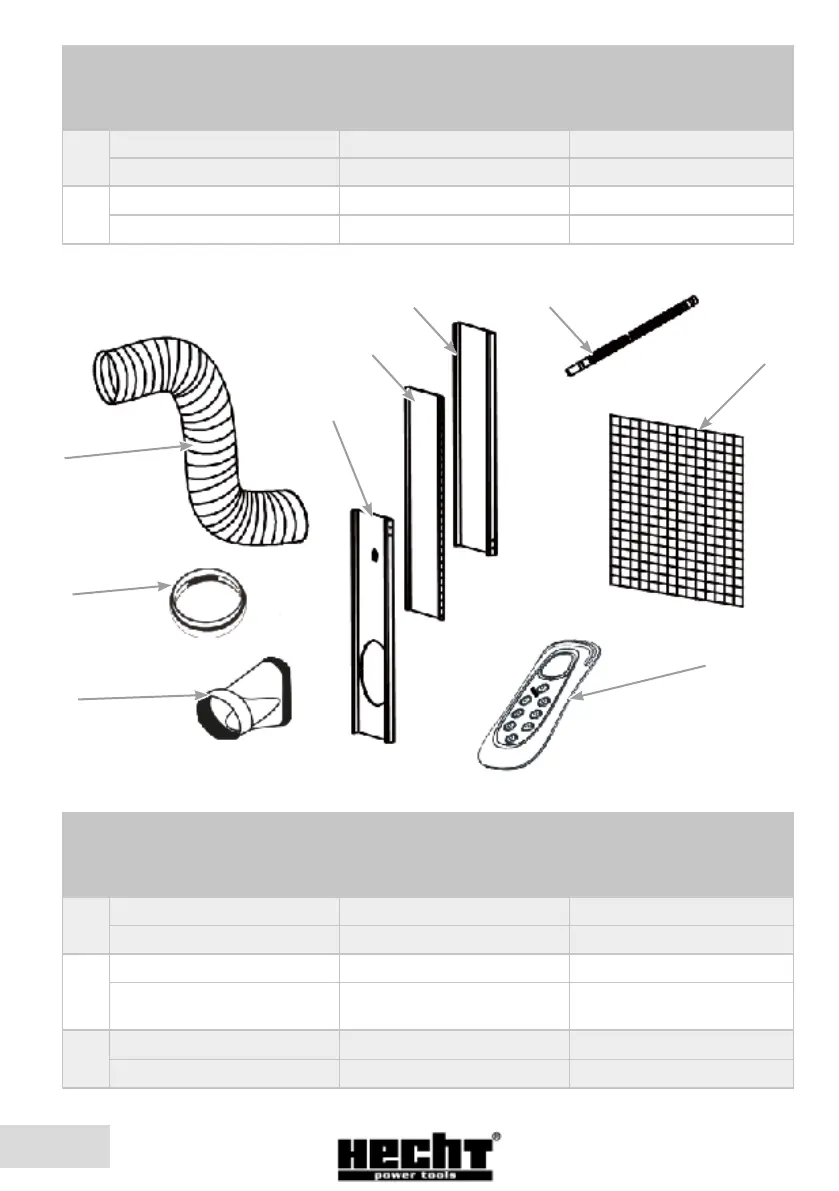 HECHT®
power tools