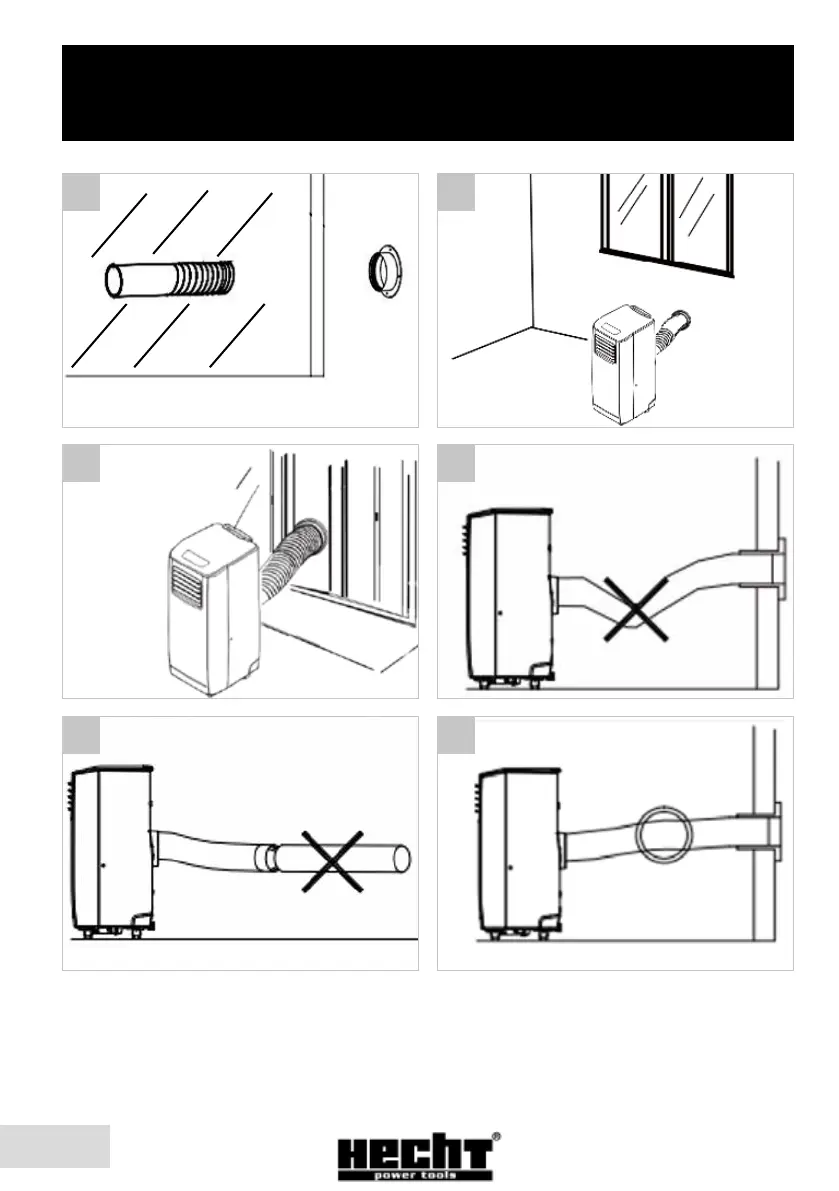 HECHT®
power tools